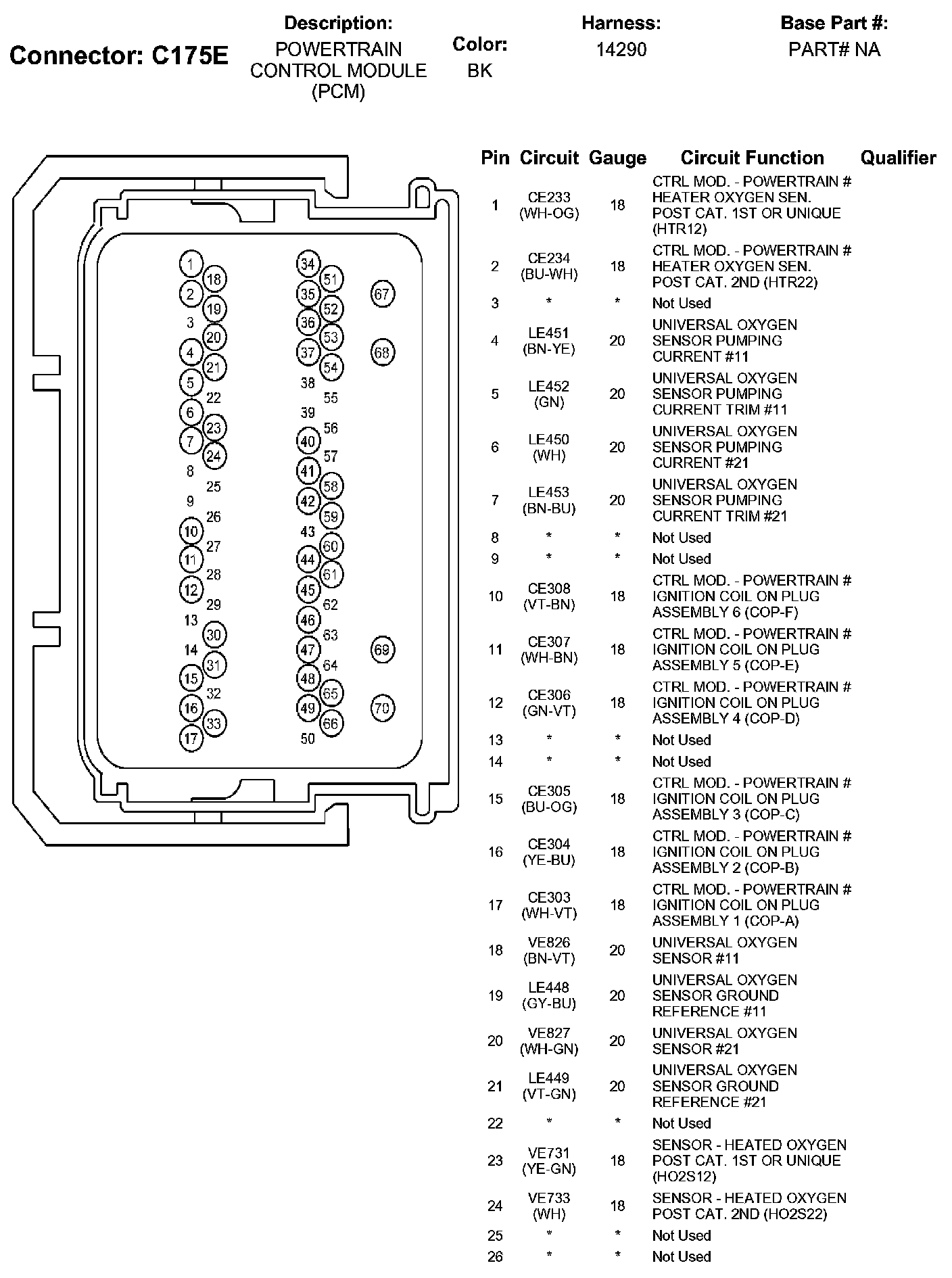 Connector: C175E

Description:
POWERTRAIN CONTROL MODULE (PCM)

Color:
BK

Harness:
14290

Base Part #:
PART# NA

1 18 2 19 3 20 4 21 5 22 6 23 7 24 8 25 9 26 10 27 11 28 12 29 13 30 14 31 15 32 16 33 17

34 51 35 52 36 53 37 54 38 55 39 56 40 57 41 58 42 59 43 60 44 61 45 62 46 63 47 64 48 65 49 66 50

67 68 69 70

| Pin | Circuit | Gauge | Circuit Function | Qualifier |
|---|---|---|---|---|
| 1 | CE233 (WH-OG) | 18 | CTRL MOD. - POWERTRAIN # HEATER OXYGEN SEN. POST CAT. 1ST OR UNIQUE (HTR12) | |
| 2 | CE234 (BU-WH) | 18 | CTRL MOD. - POWERTRAIN # HEATER OXYGEN SEN. POST CAT. 2ND (HTR22) | |
| 3 | * | * | Not Used | |
| 4 | LE451 (BN-YE) | 20 | UNIVERSAL OXYGEN SENSOR PUMPING CURRENT #11 | |
| 5 | LE452 (GN) | 20 | UNIVERSAL OXYGEN SENSOR PUMPING CURRENT TRIM #11 | |
| 6 | LE450 (WH) | 20 | UNIVERSAL OXYGEN SENSOR PUMPING CURRENT #21 | |
| 7 | LE453 (BN-BU) | 20 | UNIVERSAL OXYGEN SENSOR PUMPING CURRENT TRIM #21 | |
| 8 | * | * | Not Used | |
| 9 | * | * | Not Used | |
| 10 | CE308 (VT-BN) | 18 | CTRL MOD. - POWERTRAIN # IGNITION COIL ON PLUG ASSEMBLY 6 (COP-F) | |
| 11 | CE307 (WH-BN) | 18 | CTRL MOD. - POWERTRAIN # IGNITION COIL ON PLUG ASSEMBLY 5 (COP-E) | |
| 12 | CE306 (GN-VT) | 18 | CTRL MOD. - POWERTRAIN # IGNITION COIL ON PLUG ASSEMBLY 4 (COP-D) | |
| 13 | * | * | Not Used | |
| 14 | * | * | Not Used | |
| 15 | CE305 (BU-OG) | 18 | CTRL MOD. - POWERTRAIN # IGNITION COIL ON PLUG ASSEMBLY 3 (COP-C) | |
| 16 | CE304 (YE-BU) | 18 | CTRL MOD. - POWERTRAIN # IGNITION COIL ON PLUG ASSEMBLY 2 (COP-B) | |
| 17 | CE303 (WH-VT) | 18 | CTRL MOD. - POWERTRAIN # IGNITION COIL ON PLUG ASSEMBLY 1 (COP-A) | |
| 18 | VE826 (BN-VT) | 20 | UNIVERSAL OXYGEN SENSOR #11 | |
| 19 | LE448 (GY-BU) | 20 | UNIVERSAL OXYGEN SENSOR GROUND REFERENCE #11 | |
| 20 | VE827 (WH-GN) | 20 | UNIVERSAL OXYGEN SENSOR #21 | |
| 21 | LE449 (VT-GN) | 20 | UNIVERSAL OXYGEN SENSOR GROUND REFERENCE #21 | |
| 22 | * | * | Not Used | |
| 23 | VE731 (YE-GN) | 18 | SENSOR - HEATED OXYGEN POST CAT. 1ST OR UNIQUE (HO2S12) | |
| 24 | VE733 (WH) | 18 | SENSOR - HEATED OXYGEN POST CAT. 2ND (HO2S22) | |
| 25 | * | * | Not Used | |
| 26 | * | * | Not Used | |