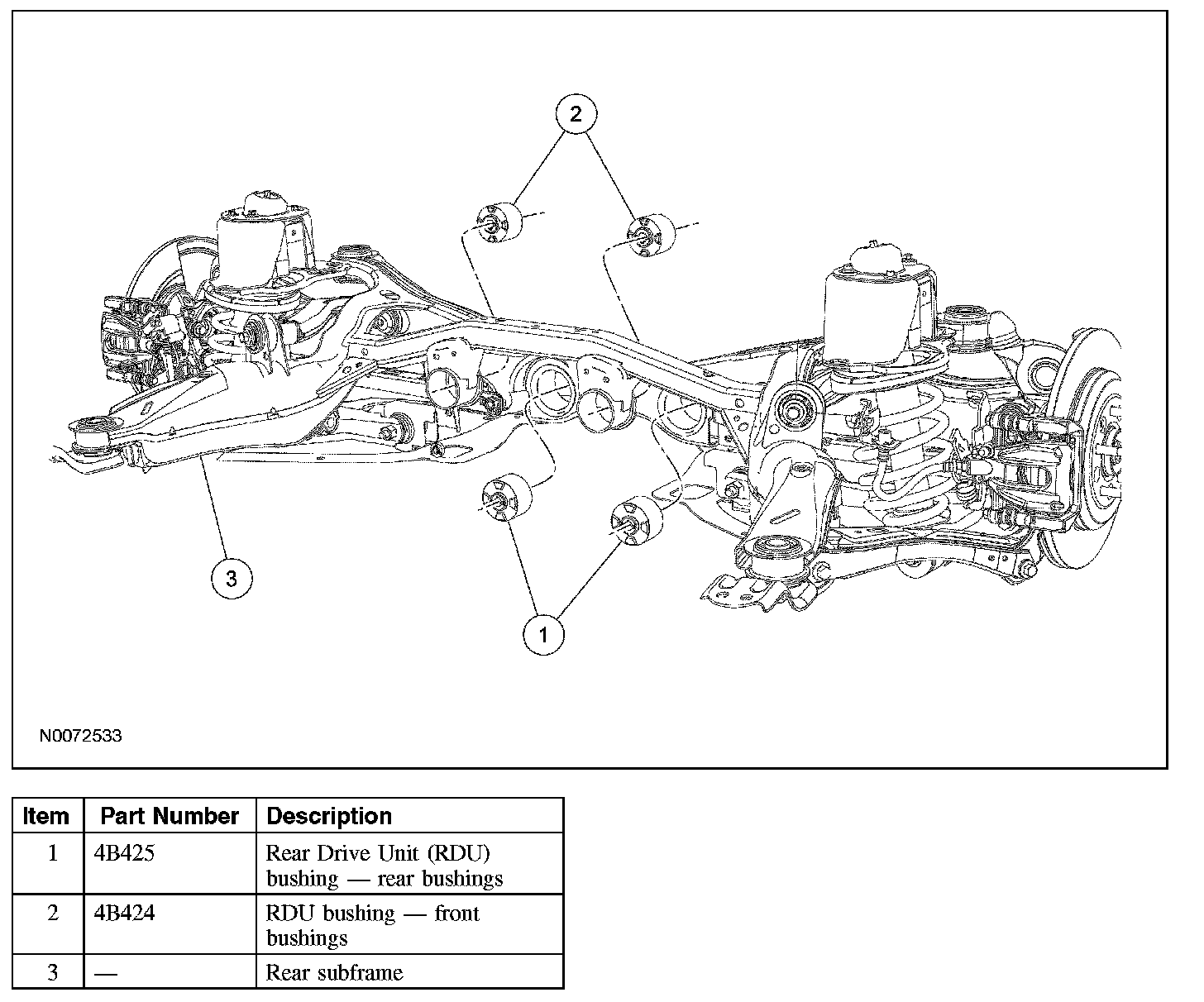 2

3

1

N0072533

| Item | Part Number | Description |
|---|---|---|
| 1 | 4B425 | Rear Drive Unit (RDU) bushing — rear bushings |
| 2 | 4B424 | RDU bushing — front bushings |
| 3 | — | Rear subframe |