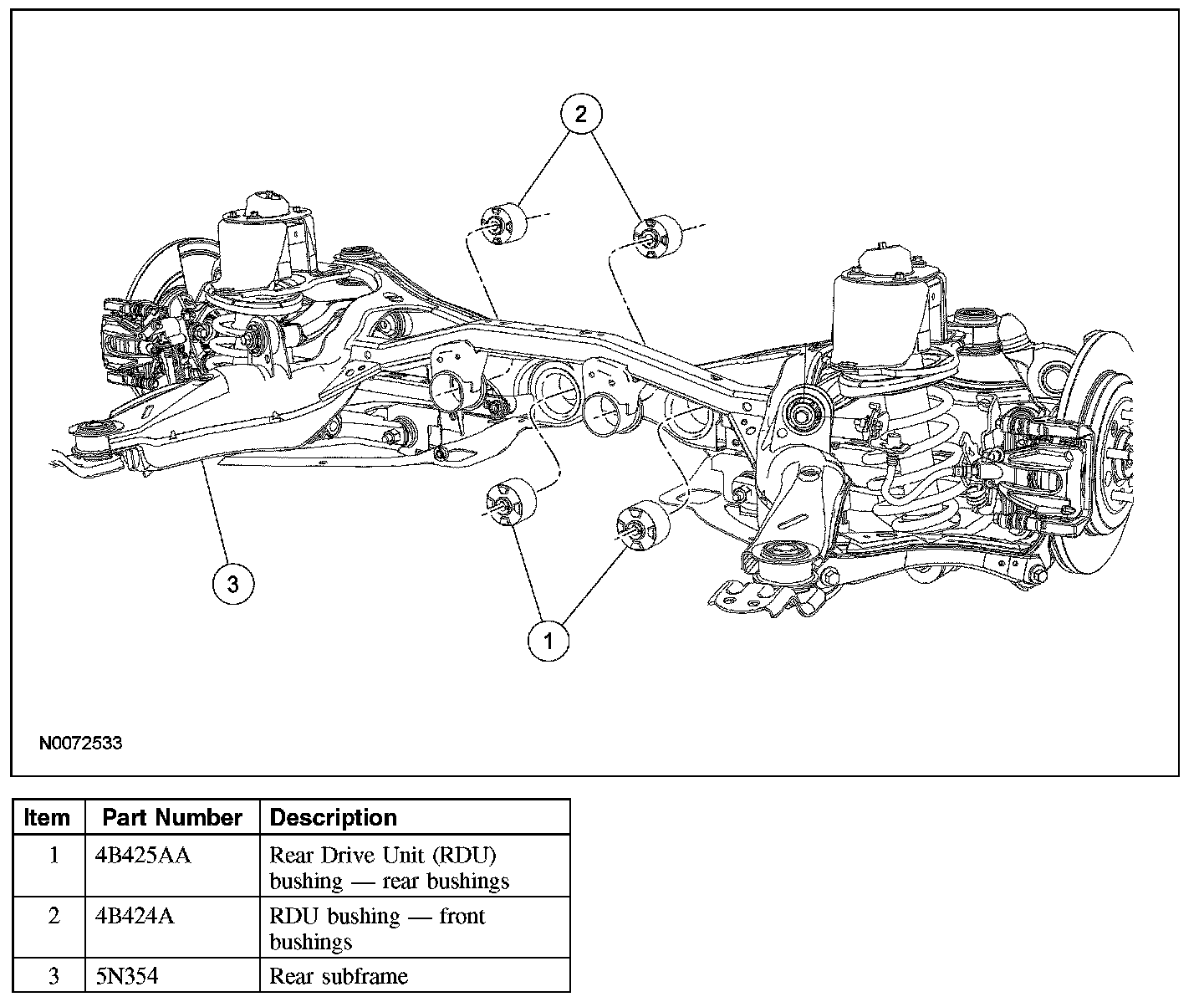 2

3

1

N0072533

| Item | Part Number | Description |
|---|---|---|
| 1 | 4B425AA | Rear Drive Unit (RDU) bushing — rear bushings |
| 2 | 4B424A | RDU bushing — front bushings |
| 3 | 5N354 | Rear subframe |