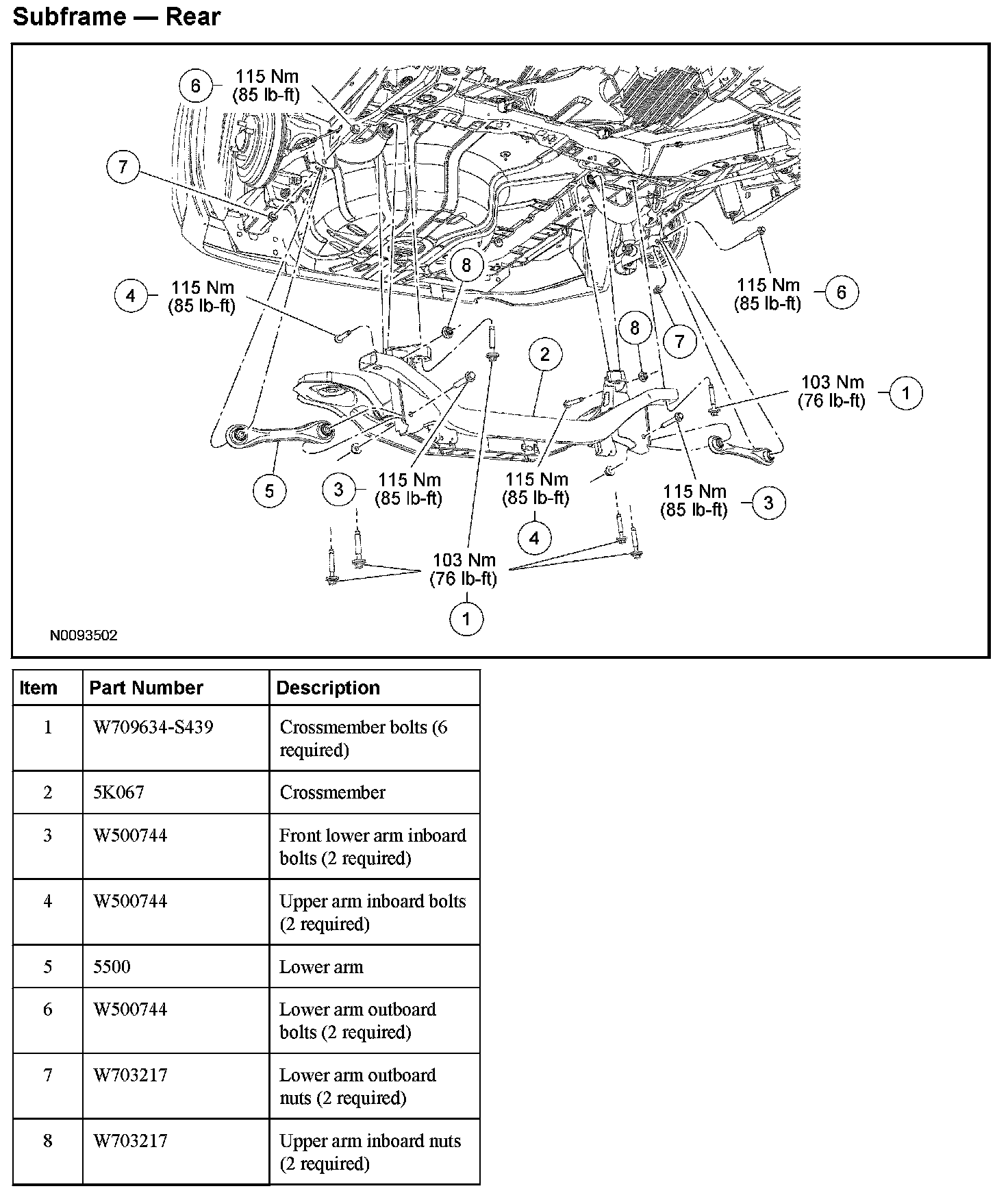 Subframe — Rear

6 115 Nm (85 lb-ft)

7

4 115 Nm (85 lb-ft)

8

115 Nm (85 lb-ft) 6

8

7

2

103 Nm (76 lb-ft) 1

5

3 115 Nm (85 lb-ft)

115 Nm (85 lb-ft)

4

115 Nm (85 lb-ft) 3

103 Nm (76 lb-ft)

1

N0093502

| Item | Part Number | Description |
|---|---|---|
| 1 | W709634-S439 | Crossmember bolts (6 required) |
| 2 | 5K067 | Crossmember |
| 3 | W500744 | Front lower arm inboard bolts (2 required) |
| 4 | W500744 | Upper arm inboard bolts (2 required) |
| 5 | 5500 | Lower arm |
| 6 | W500744 | Lower arm outboard bolts (2 required) |
| 7 | W703217 | Lower arm outboard nuts (2 required) |
| 8 | W703217 | Upper arm inboard nuts (2 required) |