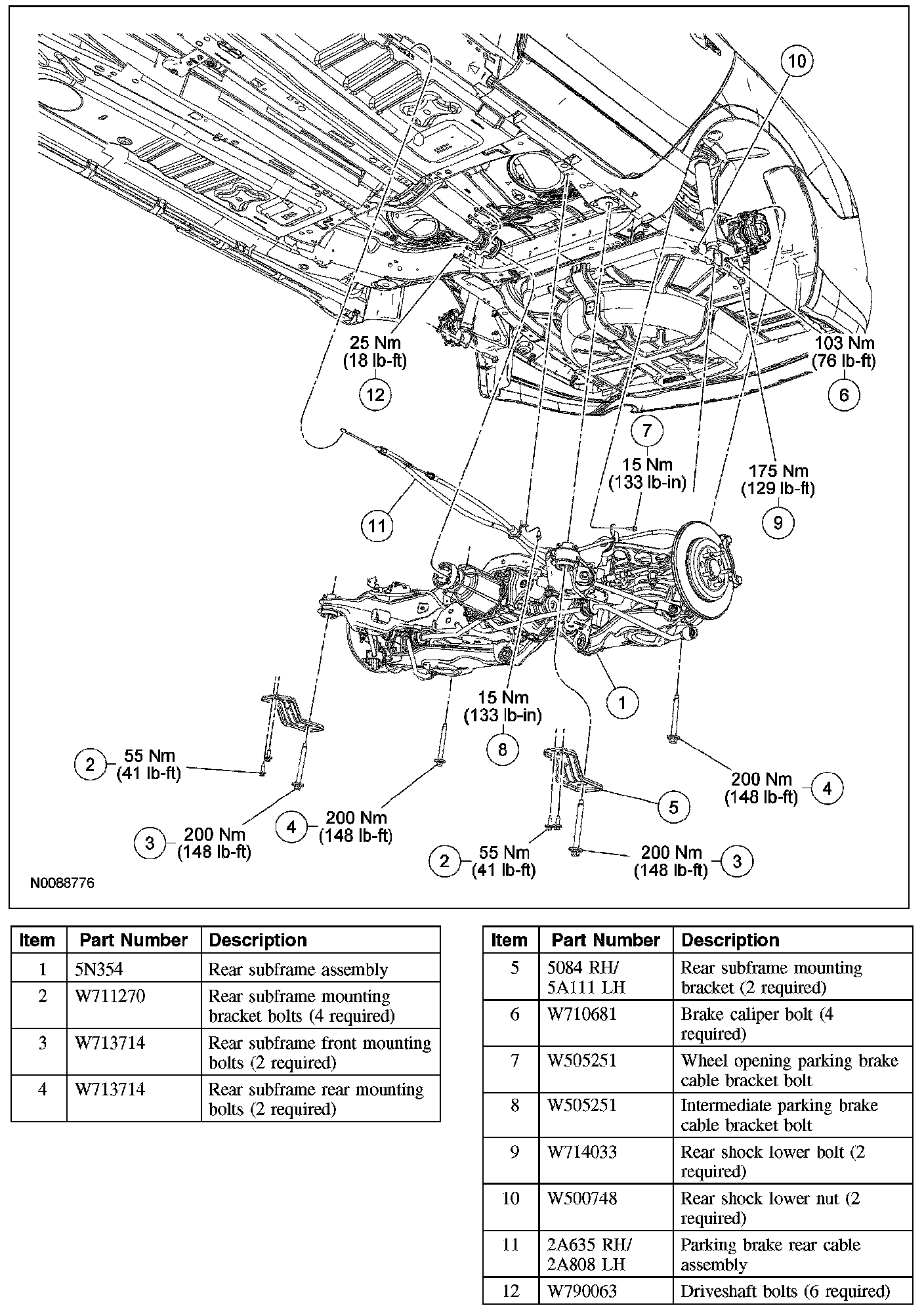 10

25 Nm
(18 lb-ft)
12

103 Nm
(76 lb-ft)
6

7
15 Nm
(133 lb-in)

175 Nm
(129 lb-ft)
9

11

15 Nm
(133 lb-in)
8

1

2 55 Nm
(41 lb-ft)

3 200 Nm
(148 lb-ft)

4 200 Nm
(148 lb-ft)

5

200 Nm
(148 lb-ft) 4

2 55 Nm
(41 lb-ft)

200 Nm
(148 lb-ft) 3

N0088776

| Item | Part Number | Description |
|---|---|---|
| 1 | 5N354 | Rear subframe assembly |
| 2 | W711270 | Rear subframe mounting bracket bolts (4 required) |
| 3 | W713714 | Rear subframe front mounting bolts (2 required) |
| 4 | W713714 | Rear subframe rear mounting bolts (2 required) |

| Item | Part Number | Description |
|---|---|---|
| 5 | 5084 RH/ 5A111 LH | Rear subframe mounting bracket (2 required) |
| 6 | W710681 | Brake caliper bolt (4 required) |
| 7 | W505251 | Wheel opening parking brake cable bracket bolt |
| 8 | W505251 | Intermediate parking brake cable bracket bolt |
| 9 | W714033 | Rear shock lower bolt (2 required) |
| 10 | W500748 | Rear shock lower nut (2 required) |
| 11 | 2A635 RH/ 2A808 LH | Parking brake rear cable assembly |
| 12 | W790063 | Driveshaft bolts (6 required) |