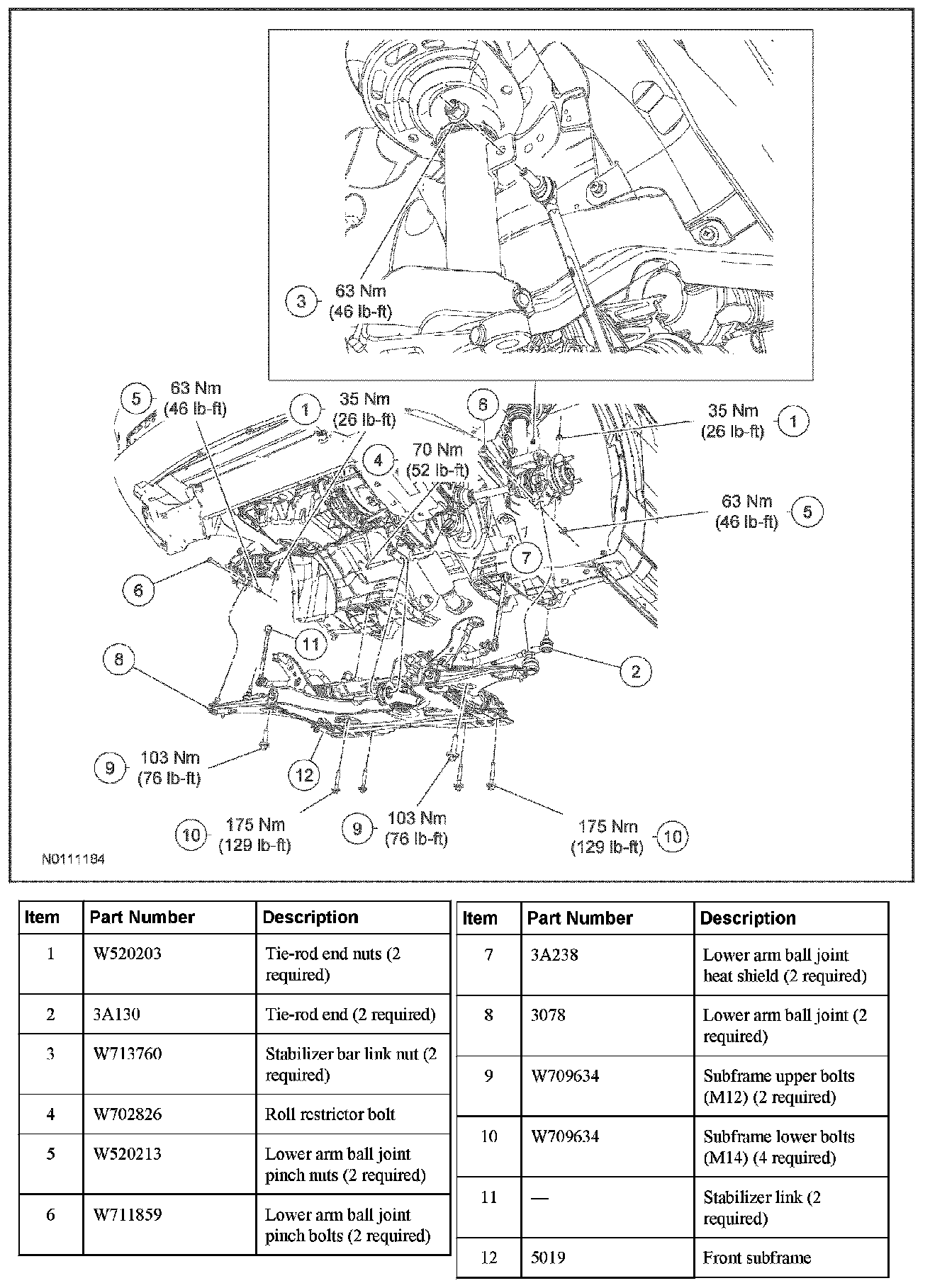 3 63 Nm (46 lb-ft)

5 63 Nm (46 lb-ft)

1 35 Nm (26 lb-ft)

6

35 Nm (26 lb-ft) 1

4 70 Nm (52 lb-ft)

63 Nm (46 lb-ft) 5

7

6

11

8

2

9 103 Nm (76 lb-ft)

12

10 175 Nm (129 lb-ft)

9 103 Nm (76 lb-ft)

175 Nm (129 lb-ft) 10

N0111184

| Item | Part Number | Description |
|---|---|---|
| 1 | W520203 | Tie-rod end nuts (2 required) |
| 2 | 3A130 | Tie-rod end (2 required) |
| 3 | W713760 | Stabilizer bar link nut (2 required) |
| 4 | W702826 | Roll restrictor bolt |
| 5 | W520213 | Lower arm ball joint pinch nuts (2 required) |
| 6 | W711859 | Lower arm ball joint pinch bolts (2 required) |

| Item | Part Number | Description |
|---|---|---|
| 7 | 3A238 | Lower arm ball joint heat shield (2 required) |
| 8 | 3078 | Lower arm ball joint (2 required) |
| 9 | W709634 | Subframe upper bolts (M12) (2 required) |
| 10 | W709634 | Subframe lower bolts (M14) (4 required) |
| 11 | — | Stabilizer link (2 required) |
| 12 | 5019 | Front subframe |