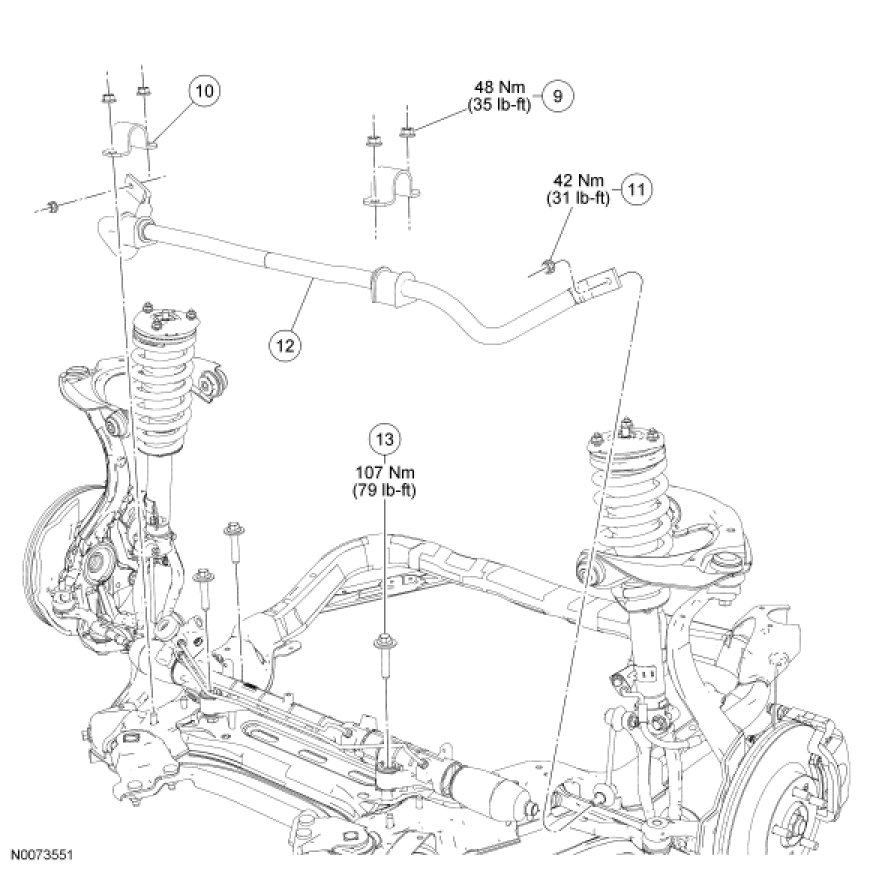 10

48 Nm
(35 lb-ft)
9

42 Nm
(31 lb-ft)
11

12

13
107 Nm
(79 lb-ft)

N0073551