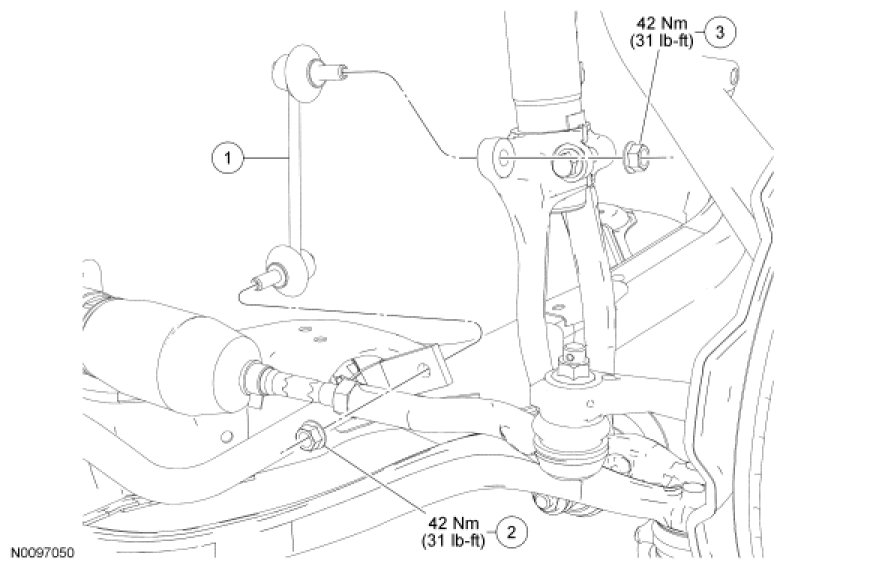 42 Nm
(31 lb-ft)
3

1

42 Nm
(31 lb-ft)
2

N0097050