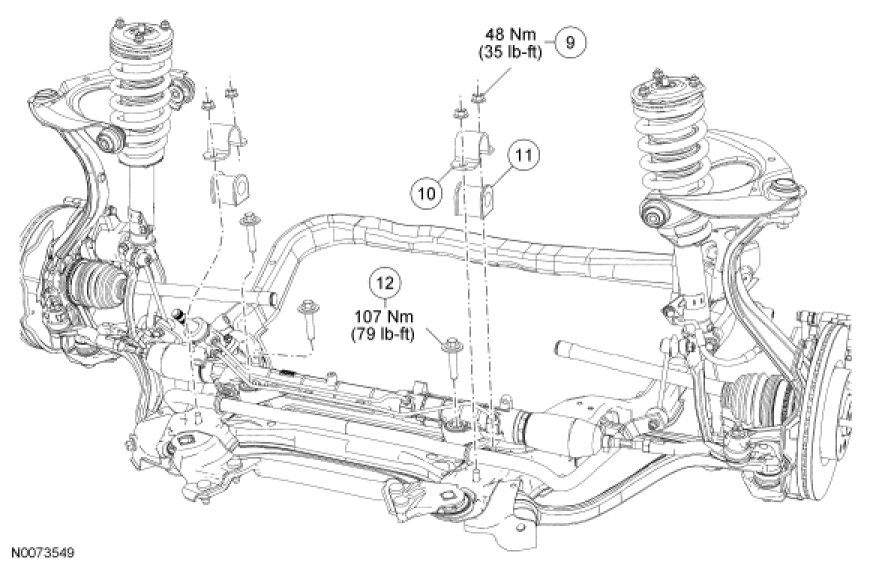 48 Nm
(35 lb-ft)
9

10
11

12
107 Nm
(79 lb-ft)

N0073549