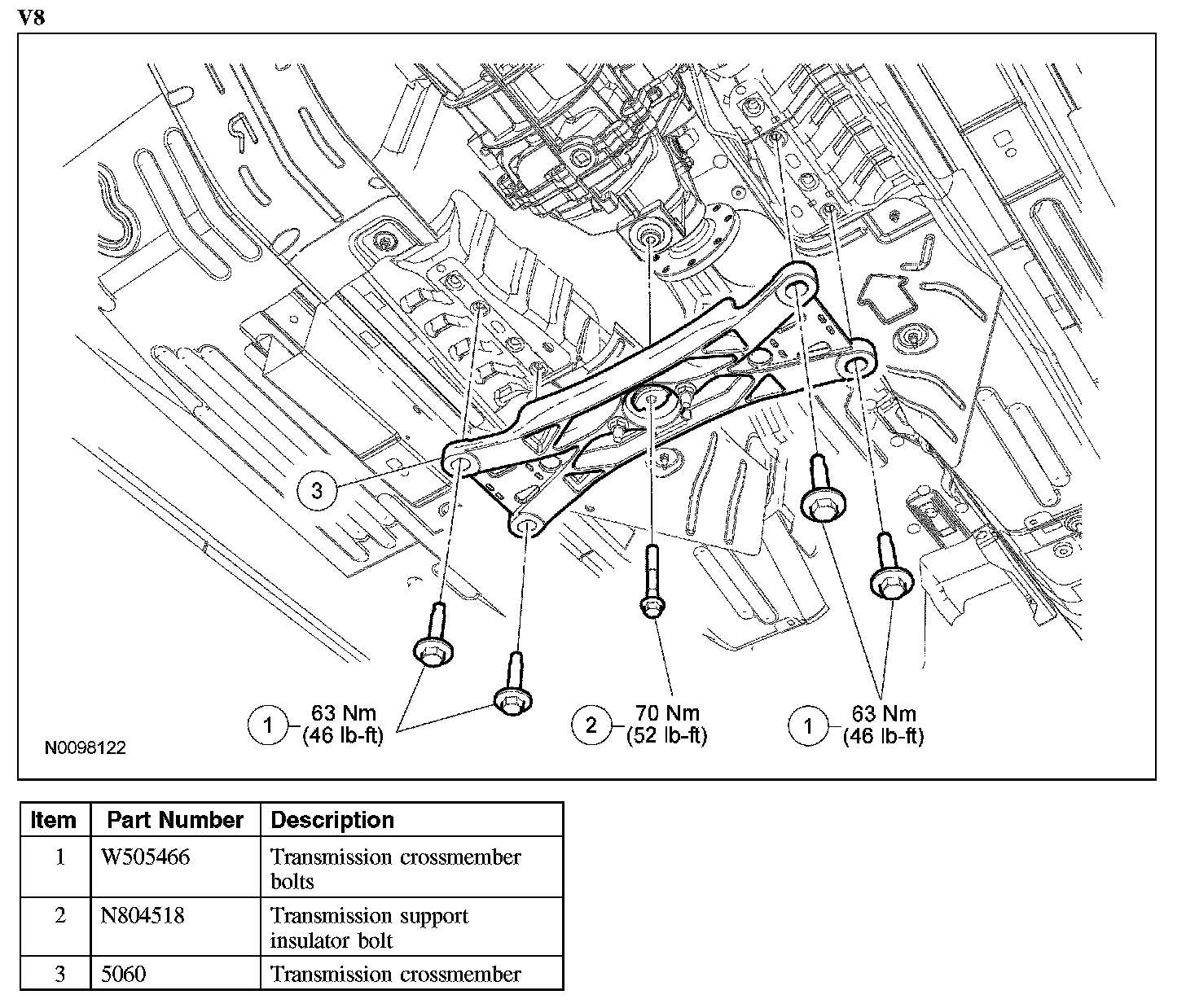 V8

3

1 63 Nm (46 lb-ft)

2 70 Nm (52 lb-ft)

1 63 Nm (46 lb-ft)

N0098122

| Item | Part Number | Description |
|---|---|---|
| 1 | W505466 | Transmission crossmember bolts |
| 2 | N804518 | Transmission support insulator bolt |
| 3 | 5060 | Transmission crossmember |