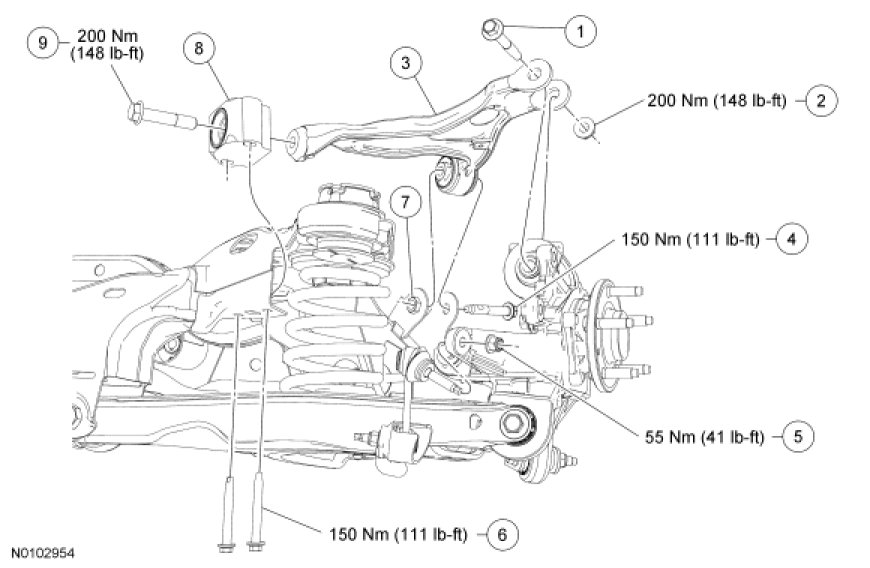 9 200 Nm (148 lb-ft)

8

3

1

200 Nm (148 lb-ft) 2

7

150 Nm (111 lb-ft) 4

55 Nm (41 lb-ft) 5

150 Nm (111 lb-ft) 6

N0102954