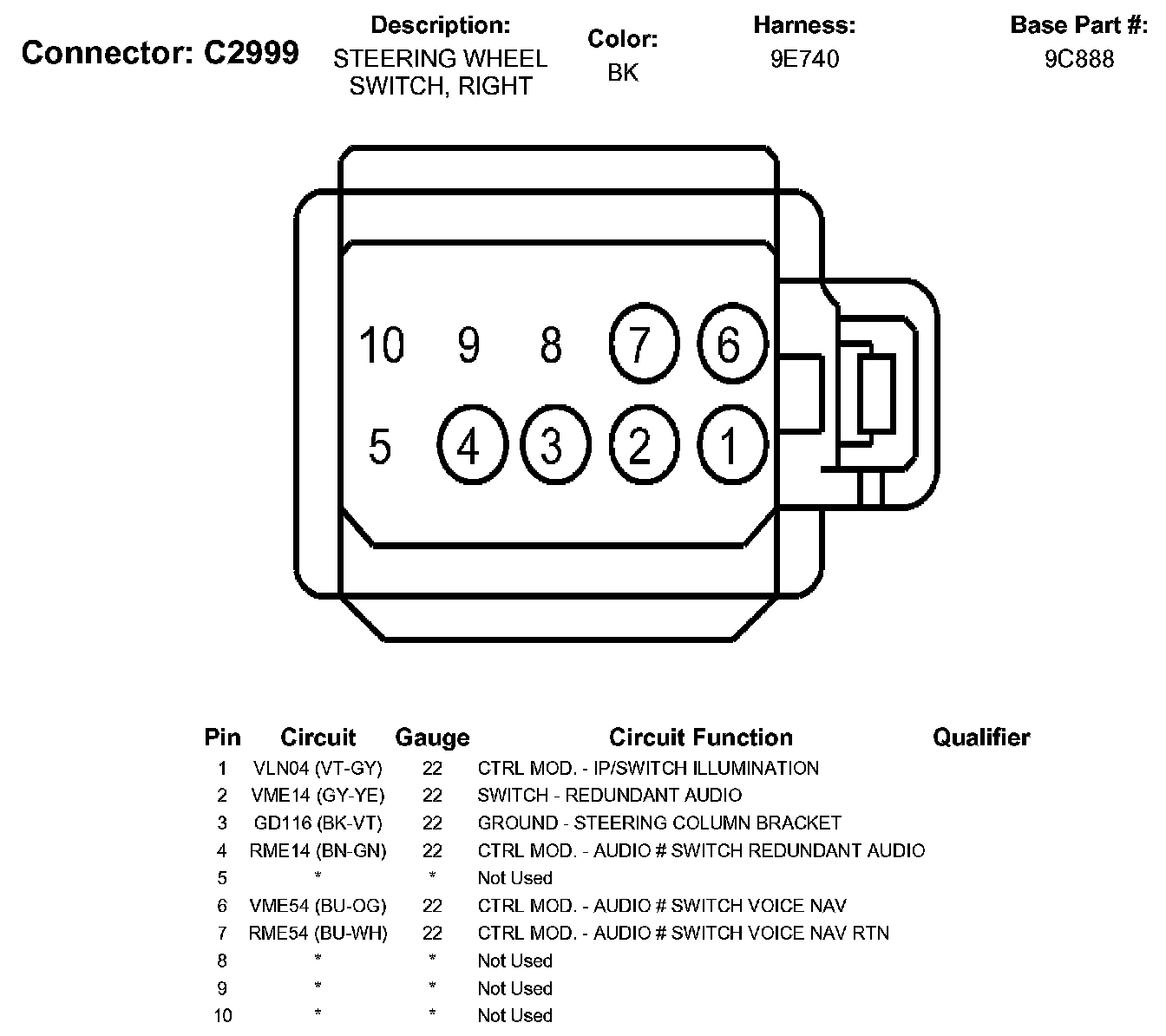 Connector: C2999

Description:
STEERING WHEEL SWITCH, RIGHT

Color:
BK

Harness:
9E740

Base Part #:
9C888

10 9 8 7 6
5 4 3 2 1

| Pin | Circuit | Gauge | Circuit Function | Qualifier |
|---|---|---|---|---|
| 1 | VLN04 (VT-GY) | 22 | CTRL MOD. - IP/SWITCH ILLUMINATION | |
| 2 | VME14 (GY-YE) | 22 | SWITCH - REDUNDANT AUDIO | |
| 3 | GD116 (BK-VT) | 22 | GROUND - STEERING COLUMN BRACKET | |
| 4 | RME14 (BN-GN) | 22 | CTRL MOD. - AUDIO # SWITCH REDUNDANT AUDIO | |
| 5 | * | * | Not Used | |
| 6 | VME54 (BU-OG) | 22 | CTRL MOD. - AUDIO # SWITCH VOICE NAV | |
| 7 | RME54 (BU-WH) | 22 | CTRL MOD. - AUDIO # SWITCH VOICE NAV RTN | |
| 8 | * | * | Not Used | |
| 9 | * | * | Not Used | |
| 10 | * | * | Not Used | |