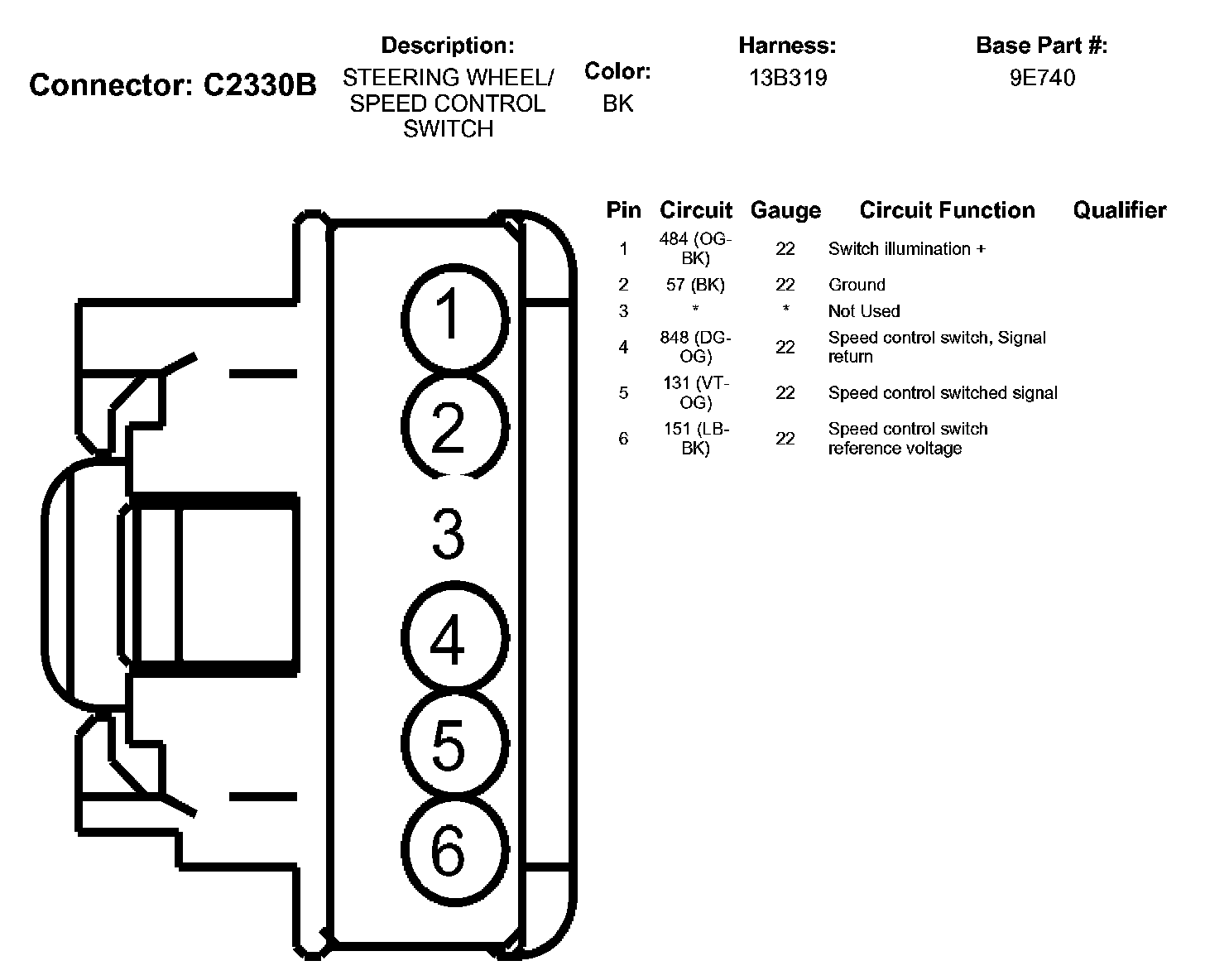 Connector: C2330B

Description:
STEERING WHEEL/ SPEED CONTROL SWITCH

Color:
BK

Harness:
13B319

Base Part #:
9E740

1
2
3
4
5
6

| Pin | Circuit | Gauge | Circuit Function | Qualifier |
|---|---|---|---|---|
| 1 | 484 (OG-BK) | 22 | Switch illumination + | |
| 2 | 57 (BK) | 22 | Ground | |
| 3 | * | * | Not Used | |
| 4 | 848 (DG-OG) | 22 | Speed control switch, Signal return | |
| 5 | 131 (VT-OG) | 22 | Speed control switched signal | |
| 6 | 151 (LB-BK) | 22 | Speed control switch reference voltage | |