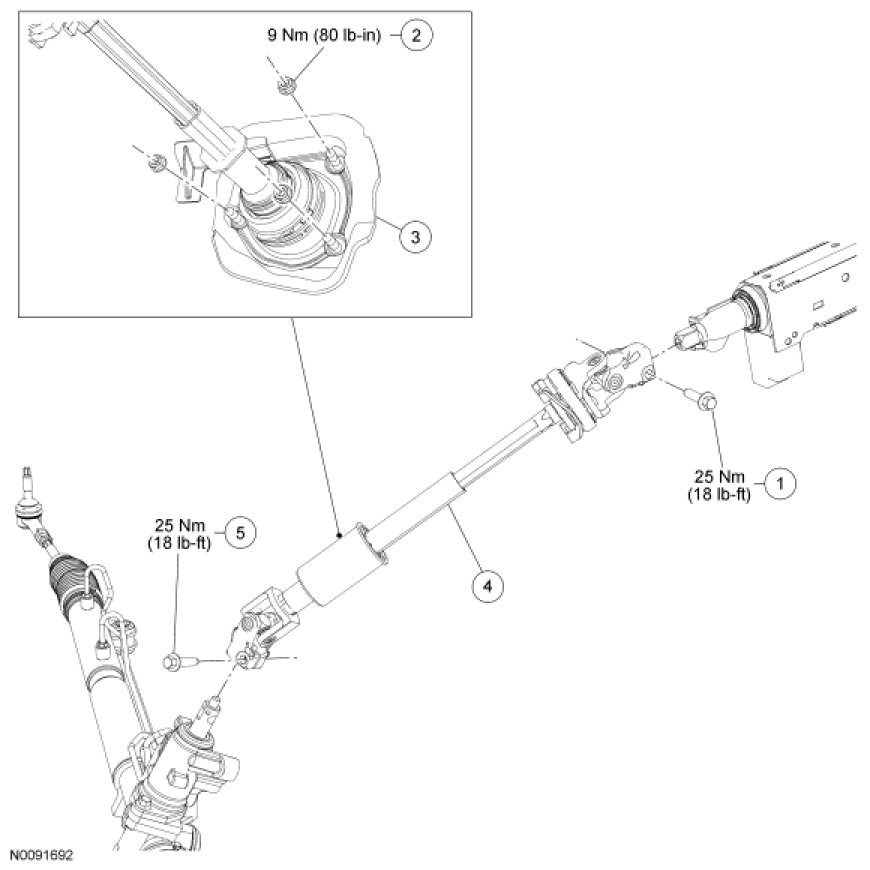 9 Nm (80 lb-in) 2

3

25 Nm (18 lb-ft) 1

25 Nm (18 lb-ft) 5

4

N0091692