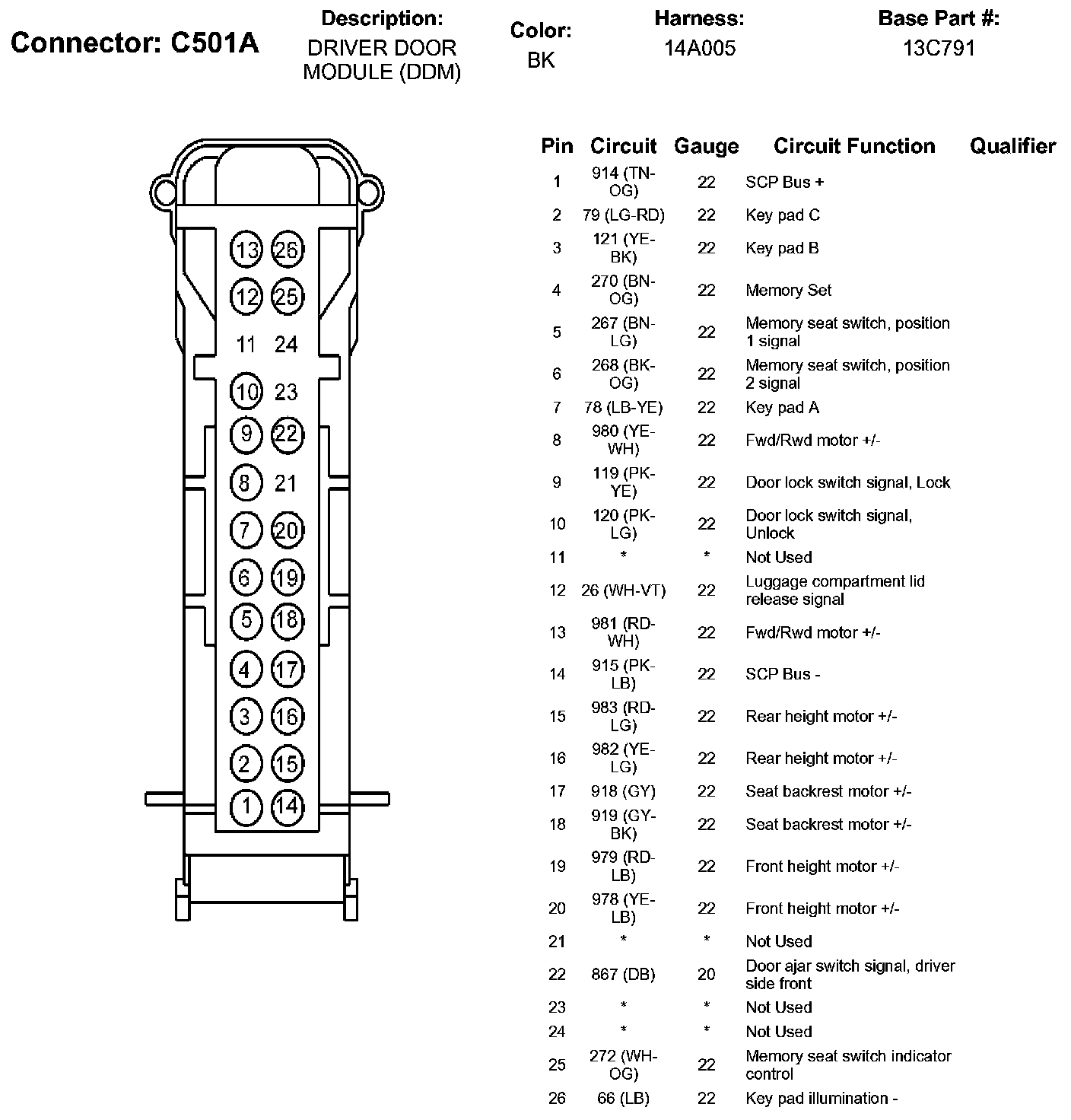 Connector: C501A

Description:
DRIVER DOOR MODULE (DDM)

Color:
BK

Harness:
14A005

Base Part #:
13C791

13 26
12 25
11 24
10 23
9 22
8 21
7 20
6 19
5 18
4 17
3 16
2 15
1 14

| Pin | Circuit | Gauge | Circuit Function | Qualifier |
|---|---|---|---|---|
| 1 | 914 (TN-OG) | 22 | SCP Bus + | |
| 2 | 79 (LG-RD) | 22 | Key pad C | |
| 3 | 121 (YE-BK) | 22 | Key pad B | |
| 4 | 270 (BN-OG) | 22 | Memory Set | |
| 5 | 267 (BN-LG) | 22 | Memory seat switch, position 1 signal | |
| 6 | 268 (BK-OG) | 22 | Memory seat switch, position 2 signal | |
| 7 | 78 (LB-YE) | 22 | Key pad A | |
| 8 | 980 (YE-WH) | 22 | Fwd/Rwd motor +/- | |
| 9 | 119 (PK-YE) | 22 | Door lock switch signal, Lock | |
| 10 | 120 (PK-LG) | 22 | Door lock switch signal, Unlock | |
| 11 | * | * | Not Used | |
| 12 | 26 (WH-VT) | 22 | Luggage compartment lid release signal | |
| 13 | 981 (RD-WH) | 22 | Fwd/Rwd motor +/- | |
| 14 | 915 (PK-LB) | 22 | SCP Bus - | |
| 15 | 983 (RD-LG) | 22 | Rear height motor +/- | |
| 16 | 982 (YE-LG) | 22 | Rear height motor +/- | |
| 17 | 918 (GY) | 22 | Seat backrest motor +/- | |
| 18 | 919 (GY-BK) | 22 | Seat backrest motor +/- | |
| 19 | 979 (RD-LB) | 22 | Front height motor +/- | |
| 20 | 978 (YE-LB) | 22 | Front height motor +/- | |
| 21 | * | * | Not Used | |
| 22 | 867 (DB) | 20 | Door ajar switch signal, driver side front | |
| 23 | * | * | Not Used | |
| 24 | * | * | Not Used | |
| 25 | 272 (WH-OG) | 22 | Memory seat switch indicator control | |
| 26 | 66 (LB) | 22 | Key pad illumination - | |