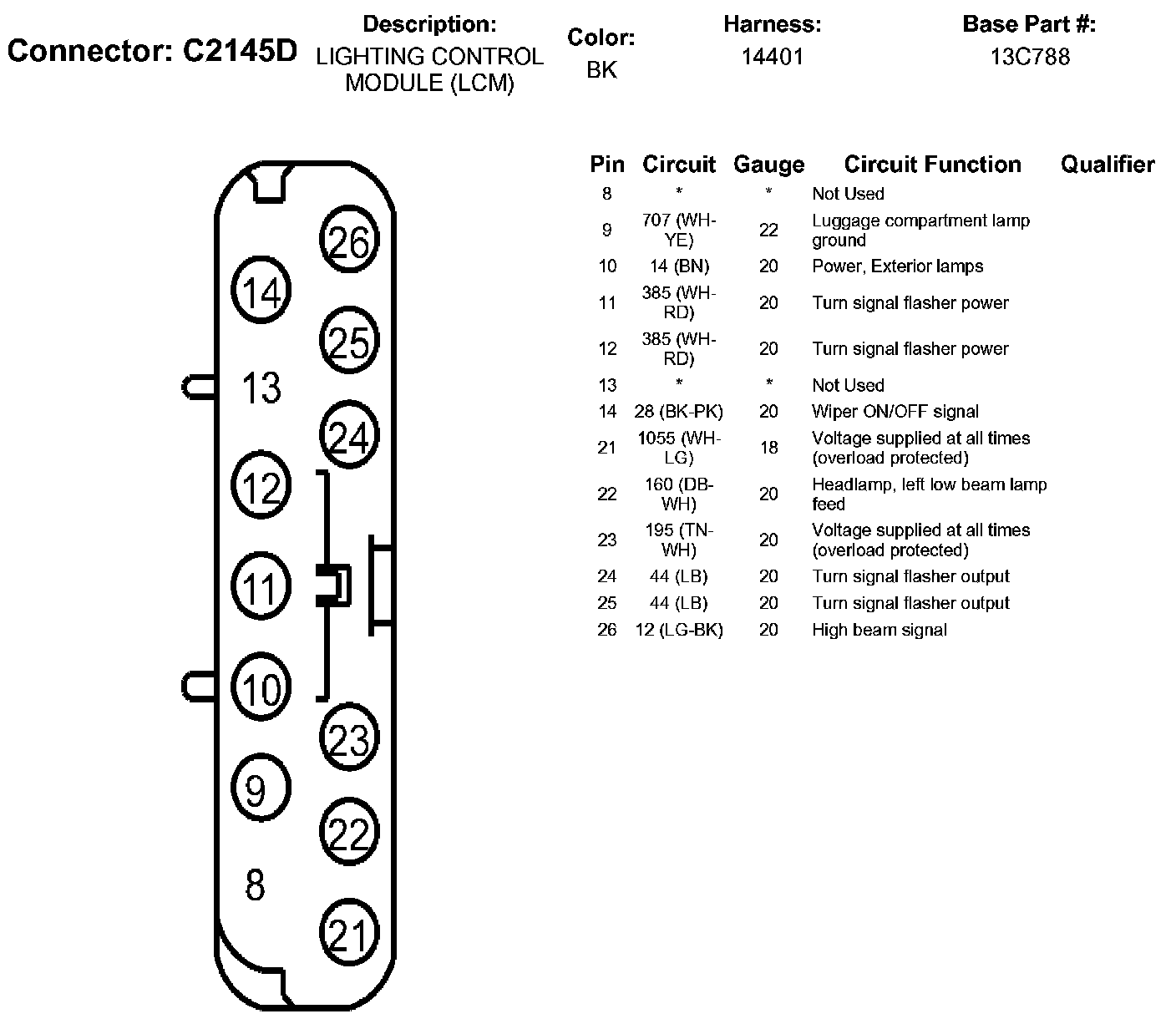 Connector: C2145D

Description:
LIGHTING CONTROL MODULE (LCM)

Color:
BK

Harness:
14401

Base Part #:
13C788

26
14
25
13
24
12
11
10
23
9
22
8
21

| Pin | Circuit | Gauge | Circuit Function | Qualifier |
|---|---|---|---|---|
| 8 | * | * | Not Used | |
| 9 | 707 (WH-YE) | 22 | Luggage compartment lamp ground | |
| 10 | 14 (BN) | 20 | Power, Exterior lamps | |
| 11 | 385 (WH-RD) | 20 | Turn signal flasher power | |
| 12 | 385 (WH-RD) | 20 | Turn signal flasher power | |
| 13 | * | * | Not Used | |
| 14 | 28 (BK-PK) | 20 | Wiper ON/OFF signal | |
| 21 | 1055 (WH-LG) | 18 | Voltage supplied at all times (overload protected) | |
| 22 | 160 (DB-WH) | 20 | Headlamp, left low beam lamp feed | |
| 23 | 195 (TN-WH) | 20 | Voltage supplied at all times (overload protected) | |
| 24 | 44 (LB) | 20 | Turn signal flasher output | |
| 25 | 44 (LB) | 20 | Turn signal flasher output | |
| 26 | 12 (LG-BK) | 20 | High beam signal | |