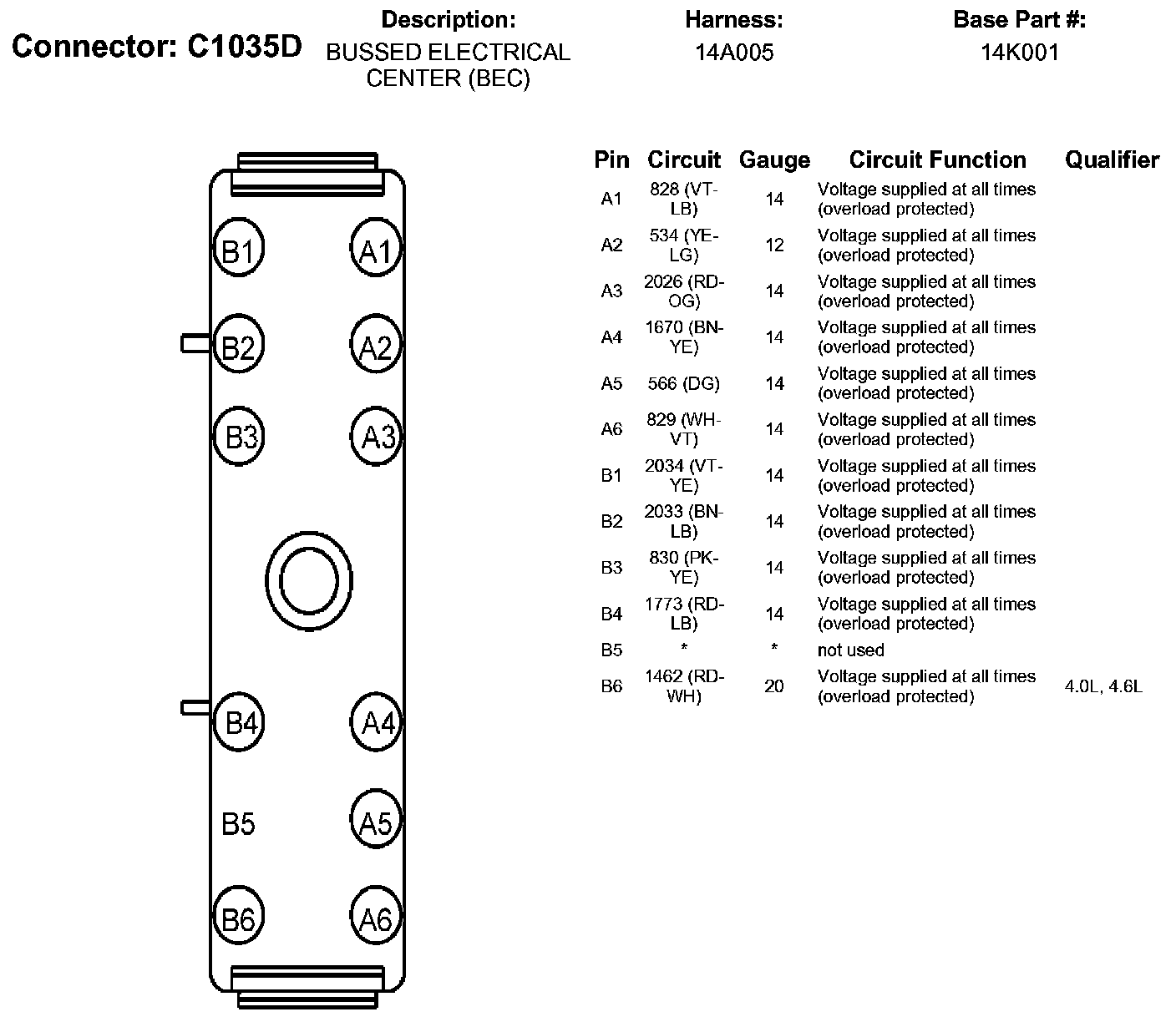 Connector: C1035D

Description: BUSSED ELECTRICAL CENTER (BEC)

Harness: 14A005

Base Part #: 14K001

B1 A1
B2 A2
B3 A3
B4 A4
B5 A5
B6 A6

| Pin | Circuit | Gauge | Circuit Function | Qualifier |
|---|---|---|---|---|
| A1 | 828 (VT-LB) | 14 | Voltage supplied at all times (overload protected) | |
| A2 | 534 (YE-LG) | 12 | Voltage supplied at all times (overload protected) | |
| A3 | 2026 (RD-OG) | 14 | Voltage supplied at all times (overload protected) | |
| A4 | 1670 (BN-YE) | 14 | Voltage supplied at all times (overload protected) | |
| A5 | 566 (DG) | 14 | Voltage supplied at all times (overload protected) | |
| A6 | 829 (WH-VT) | 14 | Voltage supplied at all times (overload protected) | |
| B1 | 2034 (VT-YE) | 14 | Voltage supplied at all times (overload protected) | |
| B2 | 2033 (BN-LB) | 14 | Voltage supplied at all times (overload protected) | |
| B3 | 830 (PK-YE) | 14 | Voltage supplied at all times (overload protected) | |
| B4 | 1773 (RD-LB) | 14 | Voltage supplied at all times (overload protected) | |
| B5 | * | * | not used | |
| B6 | 1462 (RD-WH) | 20 | Voltage supplied at all times (overload protected) | 4.0L, 4.6L |