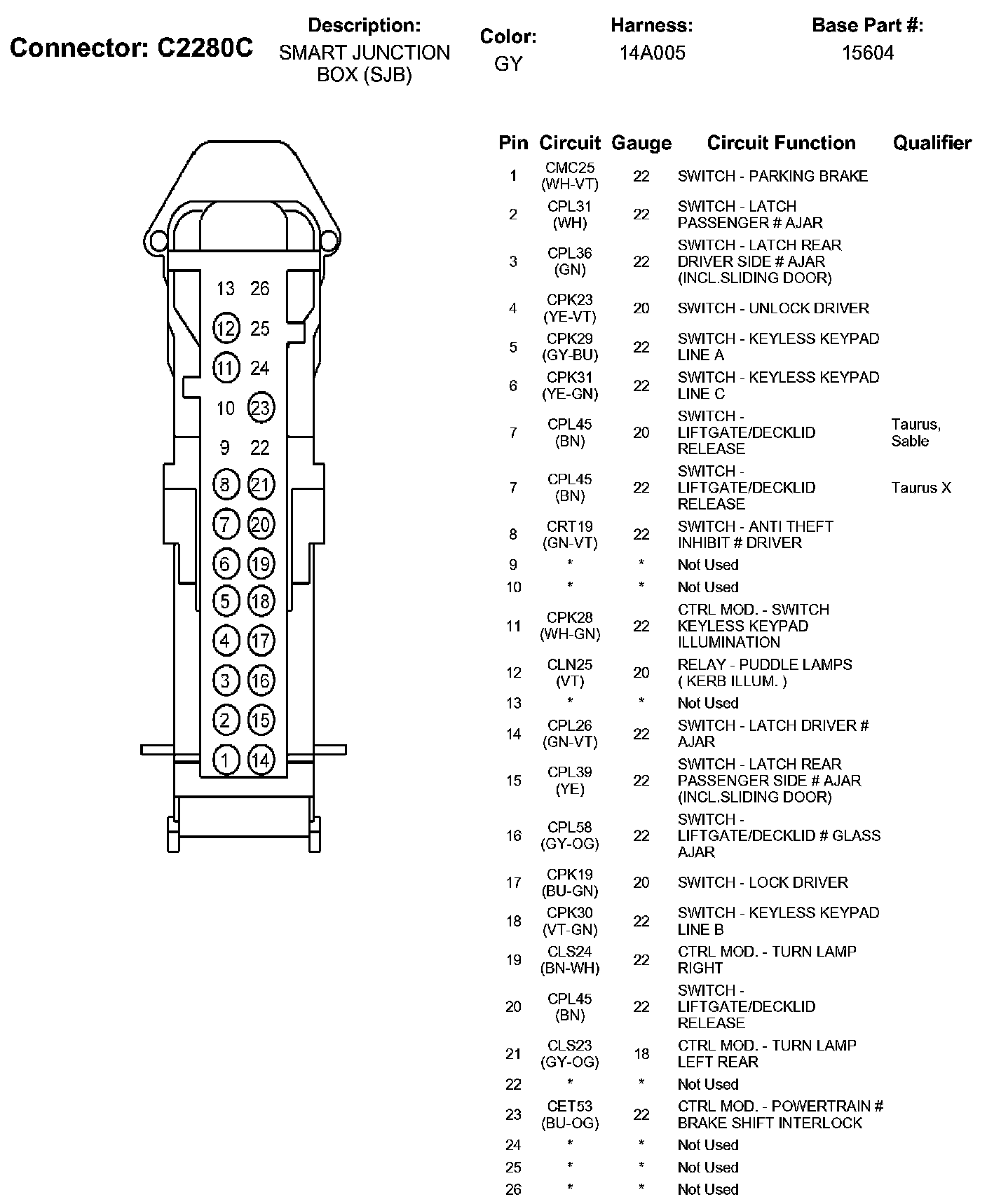 Connector: C2280C

Description:
SMART JUNCTION BOX (SJB)

Color:
GY

Harness:
14A005

Base Part #:
15604

13 26
12 25
11 24
10 23
9 22
8 21
7 20
6 19
5 18
4 17
3 16
2 15
1 14

| Pin | Circuit | Gauge | Circuit Function | Qualifier |
|---|---|---|---|---|
| 1 | CMC25 (WH-VT) | 22 | SWITCH - PARKING BRAKE | |
| 2 | CPL31 (WH) | 22 | SWITCH - LATCH PASSENGER # AJAR | |
| 3 | CPL36 (GN) | 22 | SWITCH - LATCH REAR DRIVER SIDE # AJAR (INCL.SLIDING DOOR) | |
| 4 | CPK23 (YE-VT) | 20 | SWITCH - UNLOCK DRIVER | |
| 5 | CPK29 (GY-BU) | 22 | SWITCH - KEYLESS KEYPAD LINE A | |
| 6 | CPK31 (YE-GN) | 22 | SWITCH - KEYLESS KEYPAD LINE C | |
| 7 | CPL45 (BN) | 20 | SWITCH - LIFTGATE/DECKLID RELEASE | Taurus, Sable |
| 7 | CPL45 (BN) | 22 | SWITCH - LIFTGATE/DECKLID RELEASE | Taurus X |
| 8 | CRT19 (GN-VT) | 22 | SWITCH - ANTI THEFT INHIBIT # DRIVER | |
| 9 | * | * | Not Used | |
| 10 | * | * | Not Used | |
| 11 | CPK28 (WH-GN) | 22 | CTRL MOD. - SWITCH KEYLESS KEYPAD ILLUMINATION | |
| 12 | CLN25 (VT) | 20 | RELAY - PUDDLE LAMPS ( KERB ILLUM. ) | |
| 13 | * | * | Not Used | |
| 14 | CPL26 (GN-VT) | 22 | SWITCH - LATCH DRIVER # AJAR | |
| 15 | CPL39 (YE) | 22 | SWITCH - LATCH REAR PASSENGER SIDE # AJAR (INCL.SLIDING DOOR) | |
| 16 | CPL58 (GY-OG) | 22 | SWITCH - LIFTGATE/DECKLID # GLASS AJAR | |
| 17 | CPK19 (BU-GN) | 20 | SWITCH - LOCK DRIVER | |
| 18 | CPK30 (VT-GN) | 22 | SWITCH - KEYLESS KEYPAD LINE B | |
| 19 | CLS24 (BN-WH) | 22 | CTRL MOD. - TURN LAMP RIGHT | |
| 20 | CPL45 (BN) | 22 | SWITCH - LIFTGATE/DECKLID RELEASE | |
| 21 | CLS23 (GY-OG) | 18 | CTRL MOD. - TURN LAMP LEFT REAR | |
| 22 | * | * | Not Used | |
| 23 | CET53 (BU-OG) | 22 | CTRL MOD. - POWERTRAIN # BRAKE SHIFT INTERLOCK | |
| 24 | * | * | Not Used | |
| 25 | * | * | Not Used | |
| 26 | * | * | Not Used | |