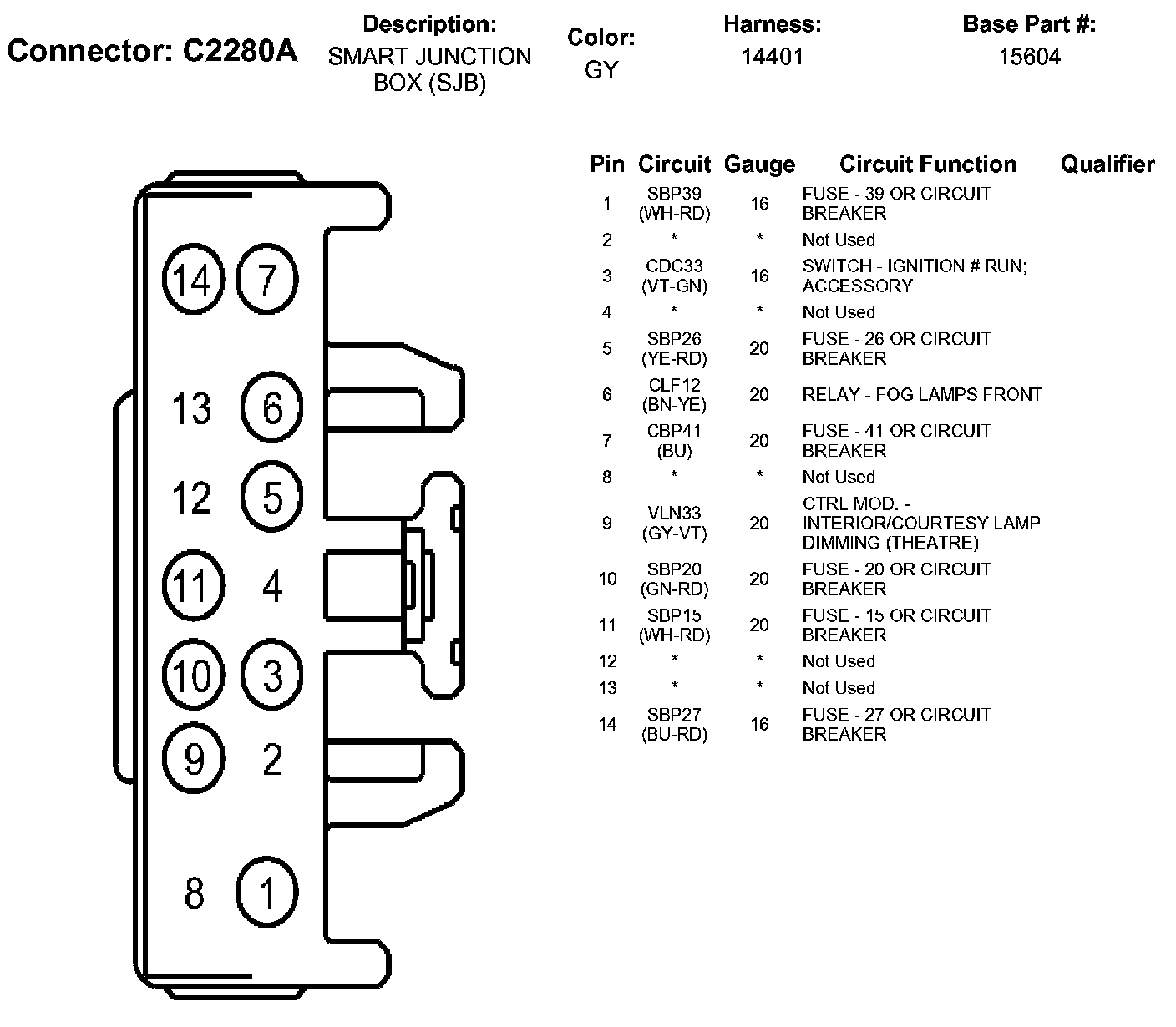 Connector: C2280A

Description:
SMART JUNCTION BOX (SJB)

Color:
GY

Harness:
14401

Base Part #:
15604

14 7
13 6
12 5
11 4
10 3
9 2
8 1

| Pin | Circuit | Gauge | Circuit Function | Qualifier |
|---|---|---|---|---|
| 1 | SBP39 (WH-RD) | 16 | FUSE - 39 OR CIRCUIT BREAKER | |
| 2 | * | * | Not Used | |
| 3 | CDC33 (VT-GN) | 16 | SWITCH - IGNITION # RUN; ACCESSORY | |
| 4 | * | * | Not Used | |
| 5 | SBP26 (YE-RD) | 20 | FUSE - 26 OR CIRCUIT BREAKER | |
| 6 | CLF12 (BN-YE) | 20 | RELAY - FOG LAMPS FRONT | |
| 7 | CBP41 (BU) | 20 | FUSE - 41 OR CIRCUIT BREAKER | |
| 8 | * | * | Not Used | |
| 9 | VLN33 (GY-VT) | 20 | CTRL MOD. - INTERIOR/COURTESY LAMP DIMMING (THEATRE) | |
| 10 | SBP20 (GN-RD) | 20 | FUSE - 20 OR CIRCUIT BREAKER | |
| 11 | SBP15 (WH-RD) | 20 | FUSE - 15 OR CIRCUIT BREAKER | |
| 12 | * | * | Not Used | |
| 13 | * | * | Not Used | |
| 14 | SBP27 (BU-RD) | 16 | FUSE - 27 OR CIRCUIT BREAKER | |