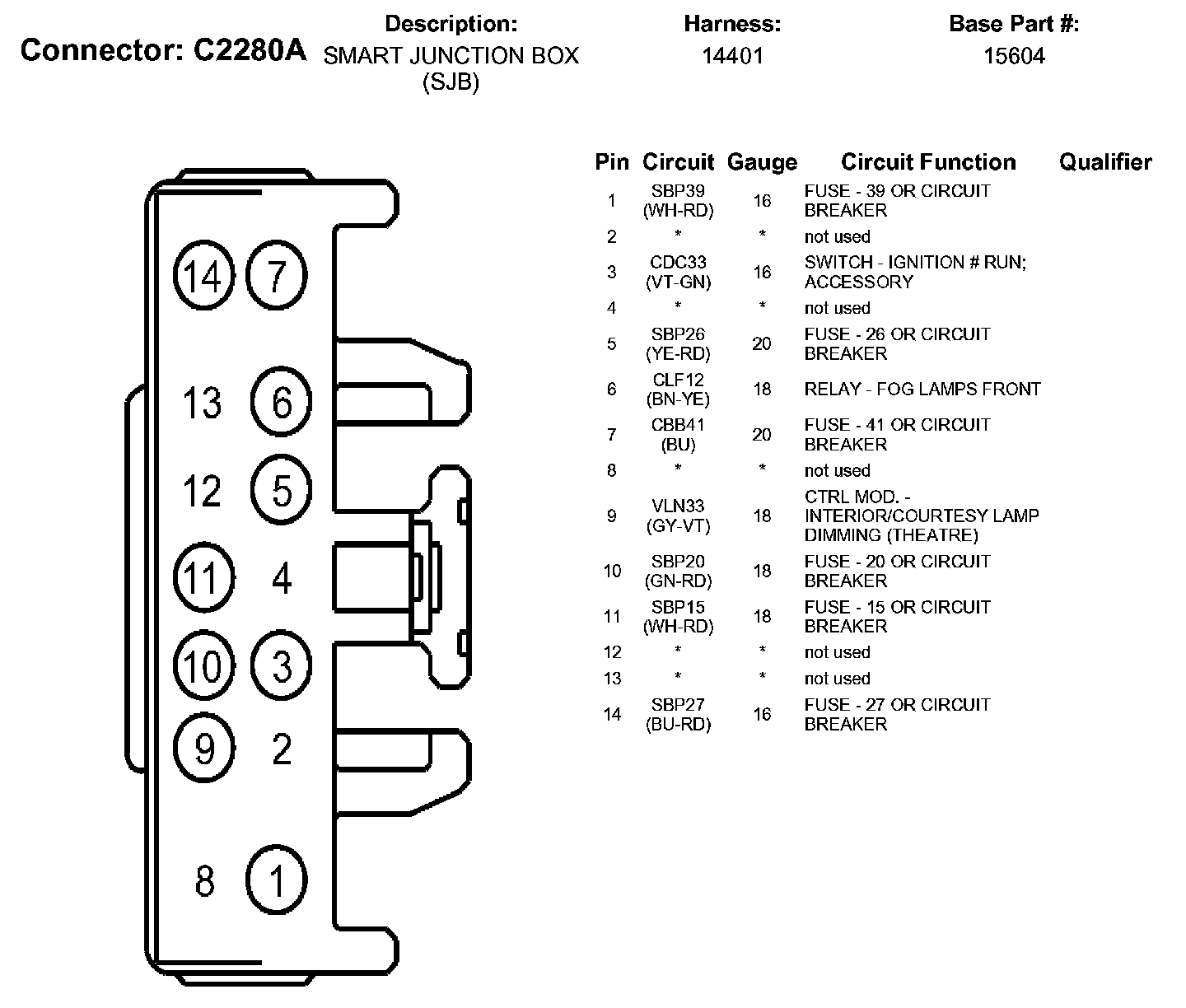 Connector: C2280A

Description:
SMART JUNCTION BOX (SJB)

Harness:
14401

Base Part #:
15604

14 7
13 6
12 5
11 4
10 3
9 2
8 1

| Pin | Circuit | Gauge | Circuit Function | Qualifier |
|---|---|---|---|---|
| 1 | SBP39 (WH-RD) | 16 | FUSE - 39 OR CIRCUIT BREAKER | |
| 2 | * | * | not used | |
| 3 | CDC33 (VT-GN) | 16 | SWITCH - IGNITION # RUN; ACCESSORY | |
| 4 | * | * | not used | |
| 5 | SBP26 (YE-RD) | 20 | FUSE - 26 OR CIRCUIT BREAKER | |
| 6 | CLF12 (BN-YE) | 18 | RELAY - FOG LAMPS FRONT | |
| 7 | CBB41 (BU) | 20 | FUSE - 41 OR CIRCUIT BREAKER | |
| 8 | * | * | not used | |
| 9 | VLN33 (GY-VT) | 18 | CTRL MOD. - INTERIOR/COURTESY LAMP DIMMING (THEATRE) | |
| 10 | SBP20 (GN-RD) | 18 | FUSE - 20 OR CIRCUIT BREAKER | |
| 11 | SBP15 (WH-RD) | 18 | FUSE - 15 OR CIRCUIT BREAKER | |
| 12 | * | * | not used | |
| 13 | * | * | not used | |
| 14 | SBP27 (BU-RD) | 16 | FUSE - 27 OR CIRCUIT BREAKER | |