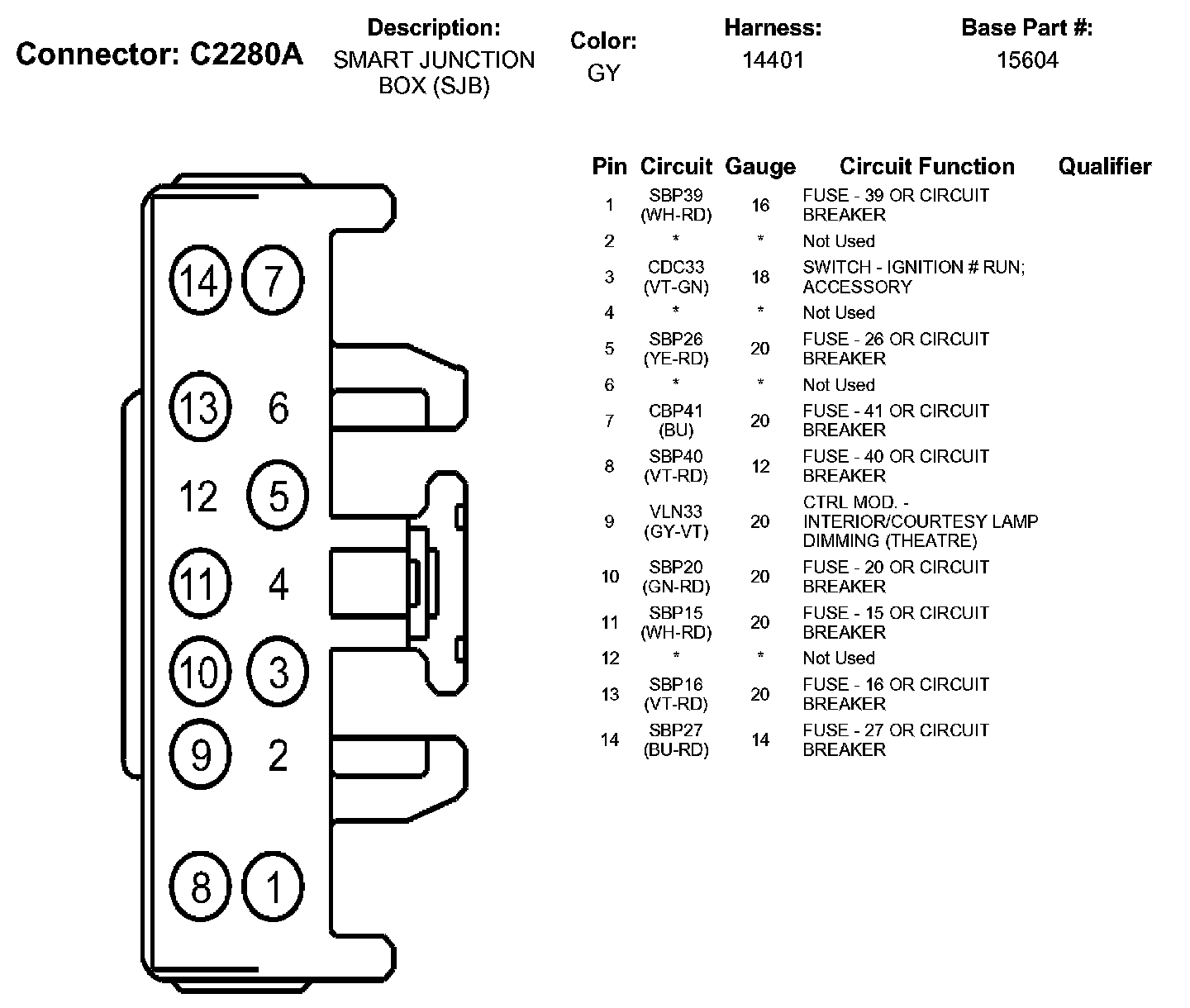 Connector: C2280A

Description:
SMART JUNCTION BOX (SJB)

Color:
GY

Harness:
14401

Base Part #:
15604

14 7
13 6
12 5
11 4
10 3
9 2
8 1

| Pin | Circuit | Gauge | Circuit Function | Qualifier |
|---|---|---|---|---|
| 1 | SBP39 (WH-RD) | 16 | FUSE - 39 OR CIRCUIT BREAKER | |
| 2 | * | * | Not Used | |
| 3 | CDC33 (VT-GN) | 18 | SWITCH - IGNITION # RUN; ACCESSORY | |
| 4 | * | * | Not Used | |
| 5 | SBP26 (YE-RD) | 20 | FUSE - 26 OR CIRCUIT BREAKER | |
| 6 | * | * | Not Used | |
| 7 | CBP41 (BU) | 20 | FUSE - 41 OR CIRCUIT BREAKER | |
| 8 | SBP40 (VT-RD) | 12 | FUSE - 40 OR CIRCUIT BREAKER | |
| 9 | VLN33 (GY-VT) | 20 | CTRL MOD. - INTERIOR/COURTESY LAMP DIMMING (THEATRE) | |
| 10 | SBP20 (GN-RD) | 20 | FUSE - 20 OR CIRCUIT BREAKER | |
| 11 | SBP15 (WH-RD) | 20 | FUSE - 15 OR CIRCUIT BREAKER | |
| 12 | * | * | Not Used | |
| 13 | SBP16 (VT-RD) | 20 | FUSE - 16 OR CIRCUIT BREAKER | |
| 14 | SBP27 (BU-RD) | 14 | FUSE - 27 OR CIRCUIT BREAKER | |