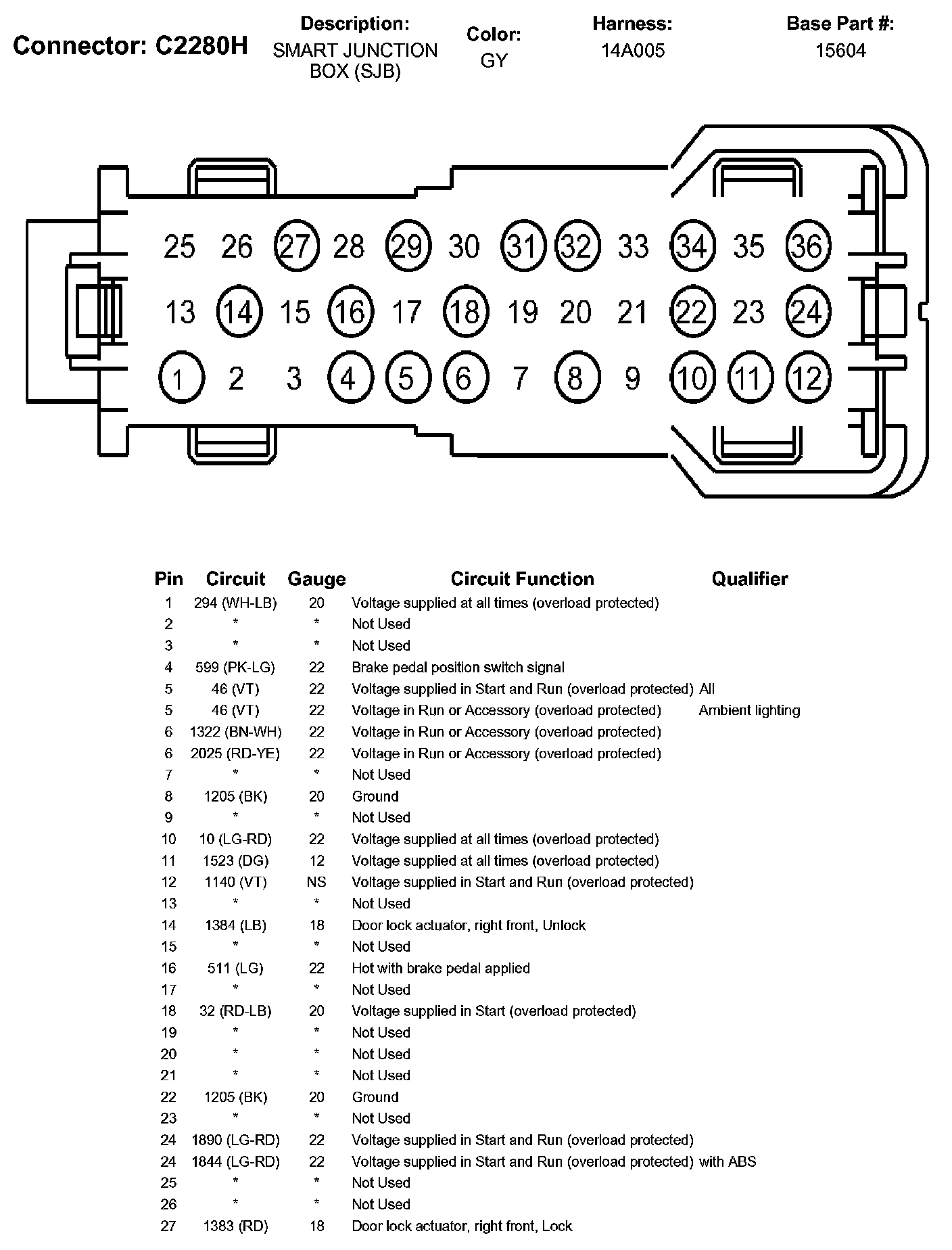 Connector: C2280H

Description:
SMART JUNCTION BOX (SJB)

Color:
GY

Harness:
14A005

Base Part #:
15604

25 26 27 28 29 30 31 32 33 34 35 36
13 14 15 16 17 18 19 20 21 22 23 24
1 2 3 4 5 6 7 8 9 10 11 12

| Pin | Circuit | Gauge | Circuit Function | Qualifier |
|---|---|---|---|---|
| 1 | 294 (WH-LB) | 20 | Voltage supplied at all times (overload protected) | |
| 2 | * | * | Not Used | |
| 3 | * | * | Not Used | |
| 4 | 599 (PK-LG) | 22 | Brake pedal position switch signal | |
| 5 | 46 (VT) | 22 | Voltage supplied in Start and Run (overload protected) | All |
| 5 | 46 (VT) | 22 | Voltage in Run or Accessory (overload protected) | Ambient lighting |
| 6 | 1322 (BN-WH) | 22 | Voltage in Run or Accessory (overload protected) | |
| 6 | 2025 (RD-YE) | 22 | Voltage in Run or Accessory (overload protected) | |
| 7 | * | * | Not Used | |
| 8 | 1205 (BK) | 20 | Ground | |
| 9 | * | * | Not Used | |
| 10 | 10 (LG-RD) | 22 | Voltage supplied at all times (overload protected) | |
| 11 | 1523 (DG) | 12 | Voltage supplied at all times (overload protected) | |
| 12 | 1140 (VT) | NS | Voltage supplied in Start and Run (overload protected) | |
| 13 | * | * | Not Used | |
| 14 | 1384 (LB) | 18 | Door lock actuator, right front, Unlock | |
| 15 | * | * | Not Used | |
| 16 | 511 (LG) | 22 | Hot with brake pedal applied | |
| 17 | * | * | Not Used | |
| 18 | 32 (RD-LB) | 20 | Voltage supplied in Start (overload protected) | |
| 19 | * | * | Not Used | |
| 20 | * | * | Not Used | |
| 21 | * | * | Not Used | |
| 22 | 1205 (BK) | 20 | Ground | |
| 23 | * | * | Not Used | |
| 24 | 1890 (LG-RD) | 22 | Voltage supplied in Start and Run (overload protected) | |
| 24 | 1844 (LG-RD) | 22 | Voltage supplied in Start and Run (overload protected) | with ABS |
| 25 | * | * | Not Used | |
| 26 | * | * | Not Used | |
| 27 | 1383 (RD) | 18 | Door lock actuator, right front, Lock | |