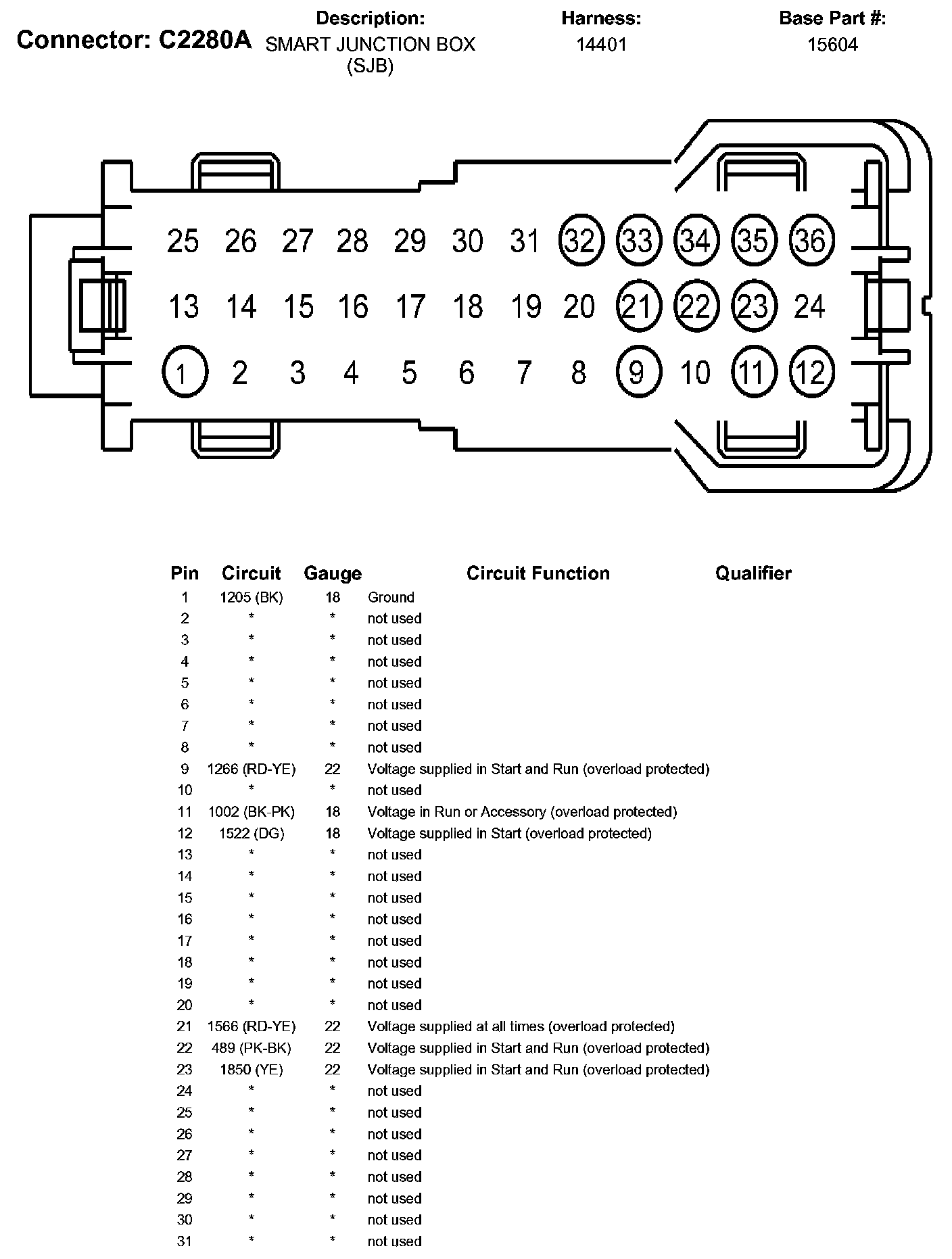 Connector: C2280A

Description:
SMART JUNCTION BOX (SJB)

Harness:
14401

Base Part #:
15604

25 26 27 28 29 30 31 32 33 34 35 36
13 14 15 16 17 18 19 20 21 22 23 24
1 2 3 4 5 6 7 8 9 10 11 12

| Pin | Circuit | Gauge | Circuit Function | Qualifier |
|---|---|---|---|---|
| 1 | 1205 (BK) | 18 | Ground | |
| 2 | * | * | not used | |
| 3 | * | * | not used | |
| 4 | * | * | not used | |
| 5 | * | * | not used | |
| 6 | * | * | not used | |
| 7 | * | * | not used | |
| 8 | * | * | not used | |
| 9 | 1266 (RD-YE) | 22 | Voltage supplied in Start and Run (overload protected) | |
| 10 | * | * | not used | |
| 11 | 1002 (BK-PK) | 18 | Voltage in Run or Accessory (overload protected) | |
| 12 | 1522 (DG) | 18 | Voltage supplied in Start (overload protected) | |
| 13 | * | * | not used | |
| 14 | * | * | not used | |
| 15 | * | * | not used | |
| 16 | * | * | not used | |
| 17 | * | * | not used | |
| 18 | * | * | not used | |
| 19 | * | * | not used | |
| 20 | * | * | not used | |
| 21 | 1566 (RD-YE) | 22 | Voltage supplied at all times (overload protected) | |
| 22 | 489 (PK-BK) | 22 | Voltage supplied in Start and Run (overload protected) | |
| 23 | 1850 (YE) | 22 | Voltage supplied in Start and Run (overload protected) | |
| 24 | * | * | not used | |
| 25 | * | * | not used | |
| 26 | * | * | not used | |
| 27 | * | * | not used | |
| 28 | * | * | not used | |
| 29 | * | * | not used | |
| 30 | * | * | not used | |
| 31 | * | * | not used | |