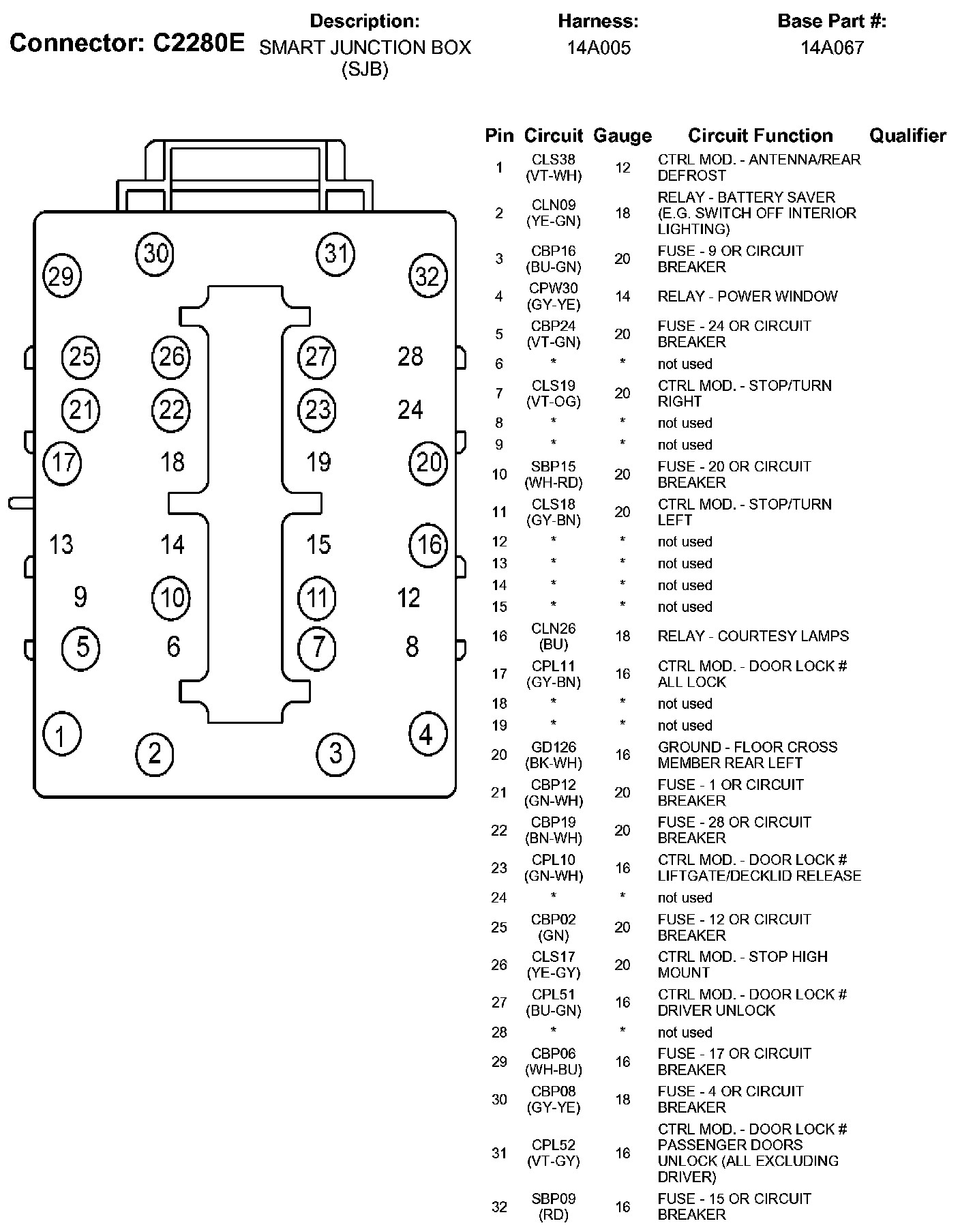 Connector: C2280E

Description:
SMART JUNCTION BOX (SJB)

Harness:
14A005

Base Part #:
14A067

30 31
29 32
25 26 27 28
21 22 23 24
17 18 19 20
13 14 15 16
9 10 11 12
5 6 7 8
1 4
2 3

| Pin | Circuit | Gauge | Circuit Function | Qualifier |
|---|---|---|---|---|
| 1 | CLS38 (VT-WH) | 12 | CTRL MOD. - ANTENNA/REAR DEFROST | |
| 2 | CLN09 (YE-GN) | 18 | RELAY - BATTERY SAVER (E.G. SWITCH OFF INTERIOR LIGHTING) | |
| 3 | CBP16 (BU-GN) | 20 | FUSE - 9 OR CIRCUIT BREAKER | |
| 4 | CPW30 (GY-YE) | 14 | RELAY - POWER WINDOW | |
| 5 | CBP24 (VT-GN) | 20 | FUSE - 24 OR CIRCUIT BREAKER | |
| 6 | * | * | not used | |
| 7 | CLS19 (VT-OG) | 20 | CTRL MOD. - STOP/TURN RIGHT | |
| 8 | * | * | not used | |
| 9 | * | * | not used | |
| 10 | SBP15 (WH-RD) | 20 | FUSE - 20 OR CIRCUIT BREAKER | |
| 11 | CLS18 (GY-BN) | 20 | CTRL MOD. - STOP/TURN LEFT | |
| 12 | * | * | not used | |
| 13 | * | * | not used | |
| 14 | * | * | not used | |
| 15 | * | * | not used | |
| 16 | CLN26 (BU) | 18 | RELAY - COURTESY LAMPS | |
| 17 | CPL11 (GY-BN) | 16 | CTRL MOD. - DOOR LOCK # ALL LOCK | |
| 18 | * | * | not used | |
| 19 | * | * | not used | |
| 20 | GD126 (BK-WH) | 16 | GROUND - FLOOR CROSS MEMBER REAR LEFT | |
| 21 | CBP12 (GN-WH) | 20 | FUSE - 1 OR CIRCUIT BREAKER | |
| 22 | CBP19 (BN-WH) | 20 | FUSE - 28 OR CIRCUIT BREAKER | |
| 23 | CPL10 (GN-WH) | 16 | CTRL MOD. - DOOR LOCK # LIFTGATE/DECKLID RELEASE | |
| 24 | * | * | not used | |
| 25 | CBP02 (GN) | 20 | FUSE - 12 OR CIRCUIT BREAKER | |
| 26 | CLS17 (YE-GY) | 20 | CTRL MOD. - STOP HIGH MOUNT | |
| 27 | CPL51 (BU-GN) | 16 | CTRL MOD. - DOOR LOCK # DRIVER UNLOCK | |
| 28 | * | * | not used | |
| 29 | CBP06 (WH-BU) | 16 | FUSE - 17 OR CIRCUIT BREAKER | |
| 30 | CBP08 (GY-YE) | 18 | FUSE - 4 OR CIRCUIT BREAKER | |
| 31 | CPL52 (VT-GY) | 16 | CTRL MOD. - DOOR LOCK # PASSENGER DOORS UNLOCK (ALL EXCLUDING DRIVER) | |
| 32 | SBP09 (RD) | 16 | FUSE - 15 OR CIRCUIT BREAKER | |