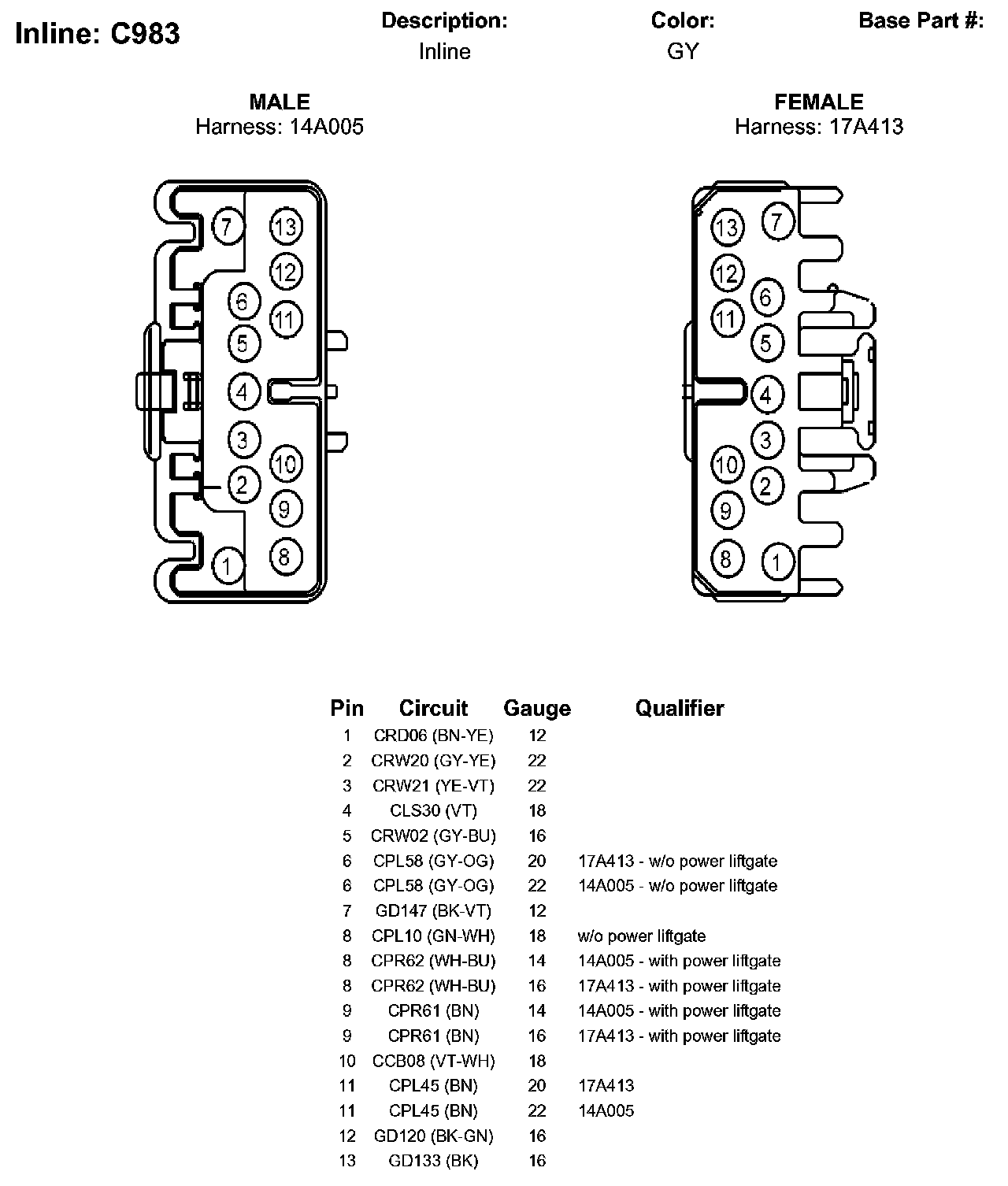 Inline: C983

Description:
Inline

Color:
GY

Base Part #:

MALE
Harness: 14A005

7 13 12 6 11 5 4 3 10 2 9 1 8

FEMALE
Harness: 17A413

13 7 12 6 11 5 4 3 10 2 9 8 1

| Pin | Circuit | Gauge | Qualifier |
|---|---|---|---|
| 1 | CRD06 (BN-YE) | 12 | |
| 2 | CRW20 (GY-YE) | 22 | |
| 3 | CRW21 (YE-VT) | 22 | |
| 4 | CLS30 (VT) | 18 | |
| 5 | CRW02 (GY-BU) | 16 | |
| 6 | CPL58 (GY-OG) | 20 | 17A413 - w/o power liftgate |
| 6 | CPL58 (GY-OG) | 22 | 14A005 - w/o power liftgate |
| 7 | GD147 (BK-VT) | 12 | |
| 8 | CPL10 (GN-WH) | 18 | w/o power liftgate |
| 8 | CPR62 (WH-BU) | 14 | 14A005 - with power liftgate |
| 8 | CPR62 (WH-BU) | 16 | 17A413 - with power liftgate |
| 9 | CPR61 (BN) | 14 | 14A005 - with power liftgate |
| 9 | CPR61 (BN) | 16 | 17A413 - with power liftgate |
| 10 | CCB08 (VT-WH) | 18 | |
| 11 | CPL45 (BN) | 20 | 17A413 |
| 11 | CPL45 (BN) | 22 | 14A005 |
| 12 | GD120 (BK-GN) | 16 | |
| 13 | GD133 (BK) | 16 | |