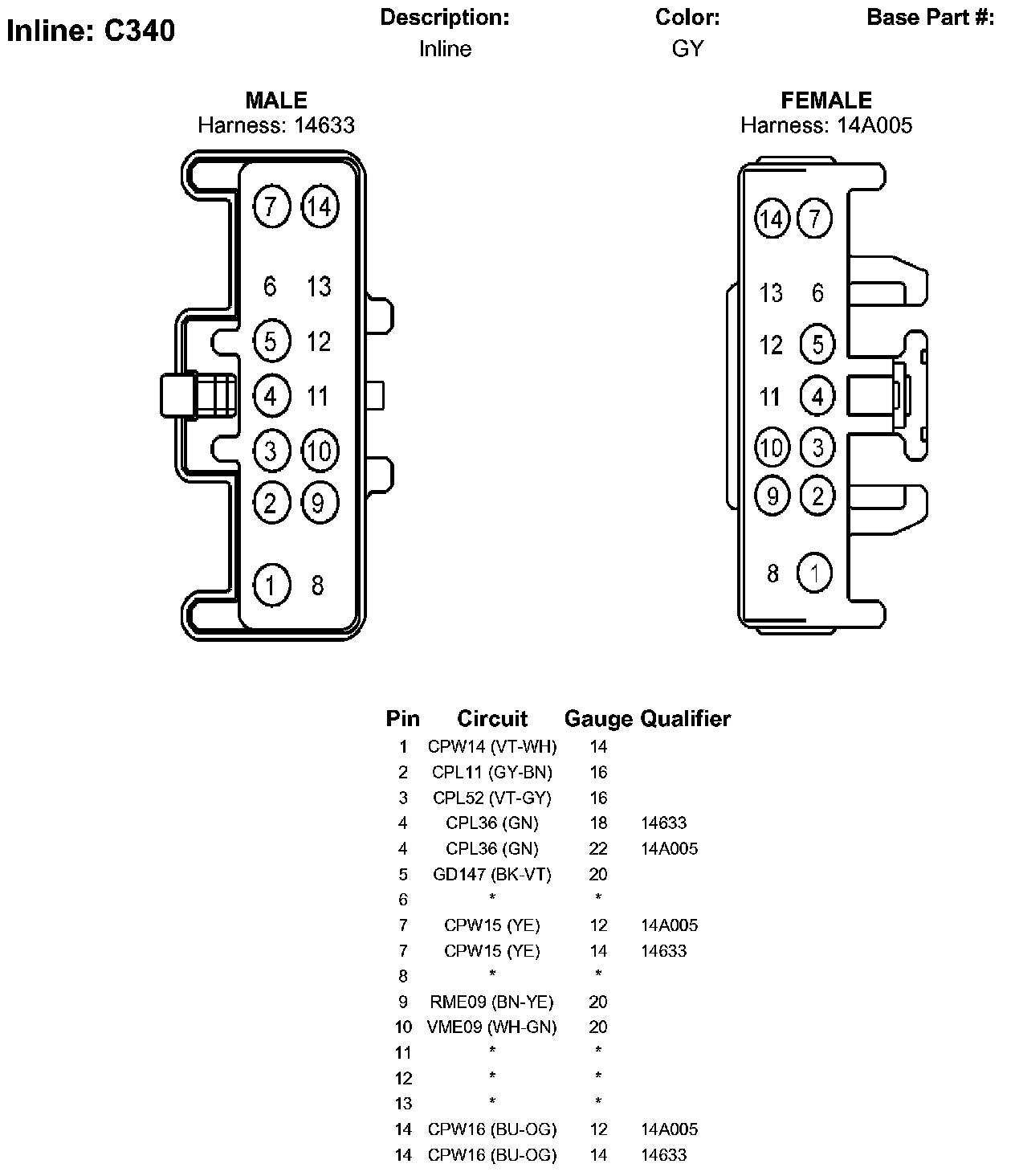 Inline: C340

Description:
Inline

Color:
GY

Base Part #:

MALE
Harness: 14633

7 14
6 13
5 12
4 11
3 10
2 9
1 8

FEMALE
Harness: 14A005

14 7
13 6
12 5
11 4
10 3
9 2
8 1

| Pin | Circuit | Gauge | Qualifier |
|---|---|---|---|
| 1 | CPW14 (VT-WH) | 14 | |
| 2 | CPL11 (GY-BN) | 16 | |
| 3 | CPL52 (VT-GY) | 16 | |
| 4 | CPL36 (GN) | 18 | 14633 |
| 4 | CPL36 (GN) | 22 | 14A005 |
| 5 | GD147 (BK-VT) | 20 | |
| 6 | * | * | |
| 7 | CPW15 (YE) | 12 | 14A005 |
| 7 | CPW15 (YE) | 14 | 14633 |
| 8 | * | * | |
| 9 | RME09 (BN-YE) | 20 | |
| 10 | VME09 (WH-GN) | 20 | |
| 11 | * | * | |
| 12 | * | * | |
| 13 | * | * | |
| 14 | CPW16 (BU-OG) | 12 | 14A005 |
| 14 | CPW16 (BU-OG) | 14 | 14633 |