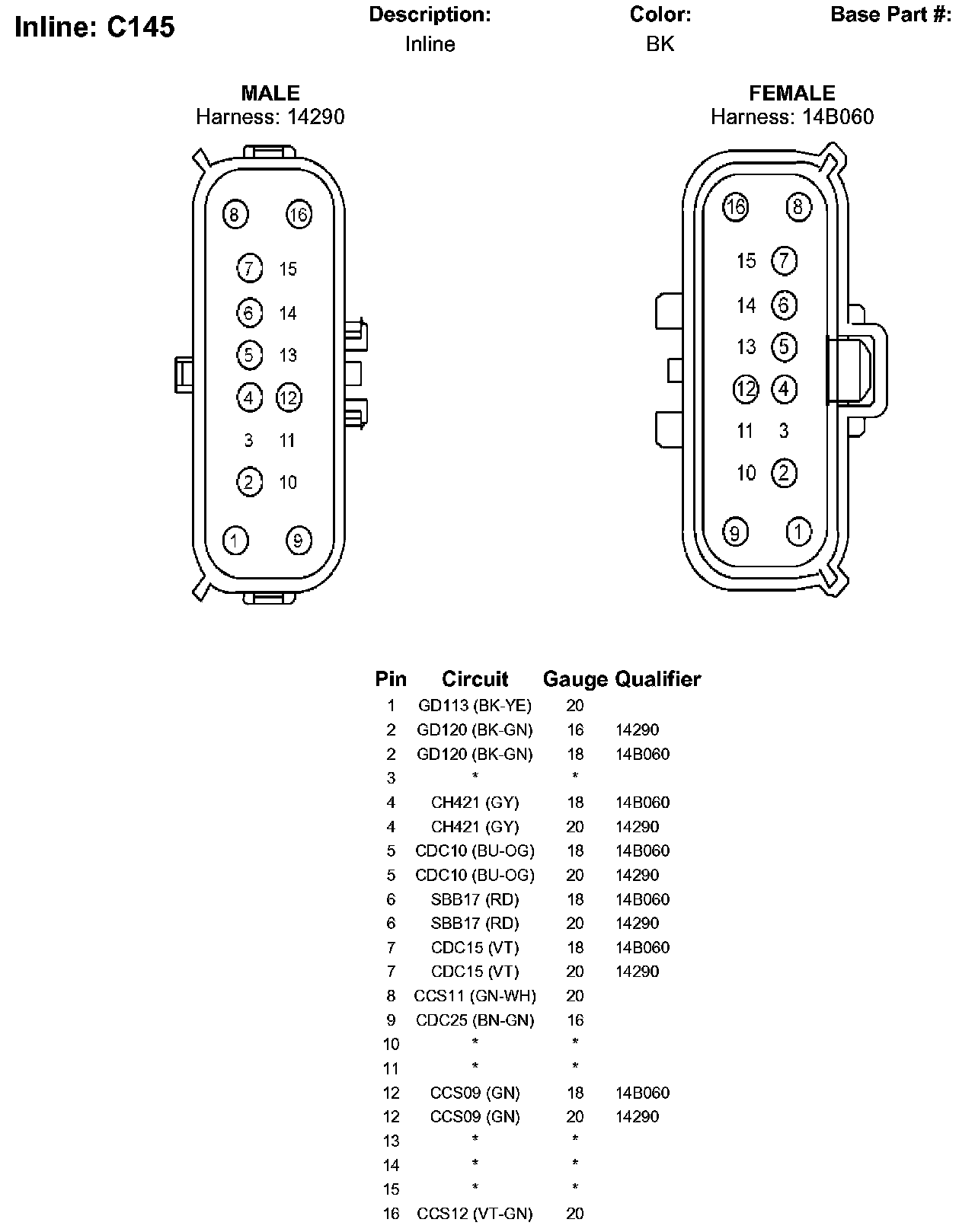 Inline: C145

Description:
Inline

Color:
BK

Base Part #:

MALE
Harness: 14290

8 16
7 15
6 14
5 13
4 12
3 11
2 10
1 9

FEMALE
Harness: 14B060

16 8
15 7
14 6
13 5
12 4
11 3
10 2
9 1

| Pin | Circuit | Gauge | Qualifier |
|---|---|---|---|
| 1 | GD113 (BK-YE) | 20 | |
| 2 | GD120 (BK-GN) | 16 | 14290 |
| 2 | GD120 (BK-GN) | 18 | 14B060 |
| 3 | * | * | |
| 4 | CH421 (GY) | 18 | 14B060 |
| 4 | CH421 (GY) | 20 | 14290 |
| 5 | CDC10 (BU-OG) | 18 | 14B060 |
| 5 | CDC10 (BU-OG) | 20 | 14290 |
| 6 | SBB17 (RD) | 18 | 14B060 |
| 6 | SBB17 (RD) | 20 | 14290 |
| 7 | CDC15 (VT) | 18 | 14B060 |
| 7 | CDC15 (VT) | 20 | 14290 |
| 8 | CCS11 (GN-WH) | 20 | |
| 9 | CDC25 (BN-GN) | 16 | |
| 10 | * | * | |
| 11 | * | * | |
| 12 | CCS09 (GN) | 18 | 14B060 |
| 12 | CCS09 (GN) | 20 | 14290 |
| 13 | * | * | |
| 14 | * | * | |
| 15 | * | * | |
| 16 | CCS12 (VT-GN) | 20 | |