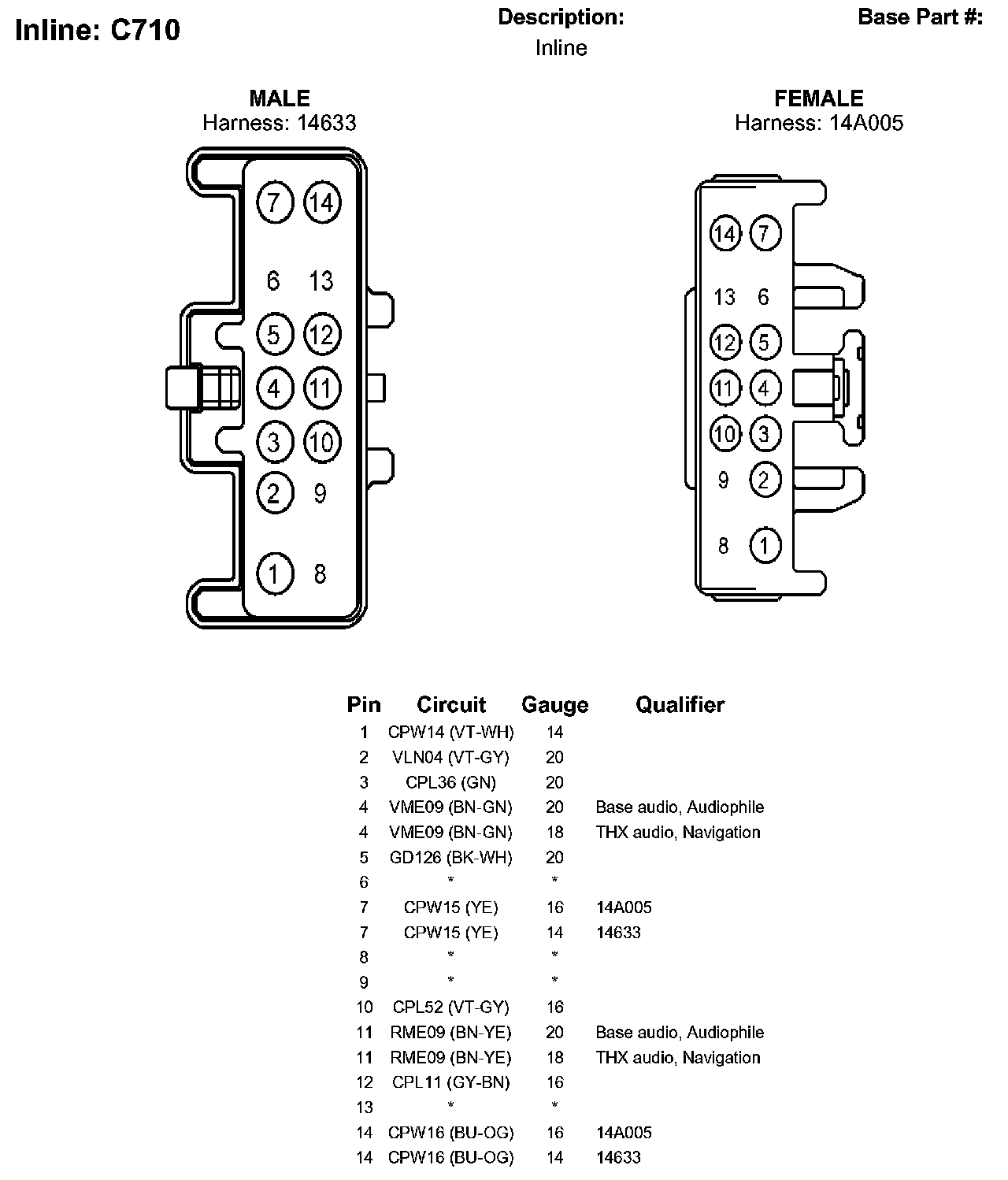 Inline: C710

Description:
Inline

Base Part #:

MALE
Harness: 14633

7 14
6 13
5 12
4 11
3 10
2 9
1 8

FEMALE
Harness: 14A005

14 7
13 6
12 5
11 4
10 3
9 2
8 1

| Pin | Circuit | Gauge | Qualifier |
|---|---|---|---|
| 1 | CPW14 (VT-WH) | 14 | |
| 2 | VLN04 (VT-GY) | 20 | |
| 3 | CPL36 (GN) | 20 | |
| 4 | VME09 (BN-GN) | 20 | Base audio, Audiophile |
| 4 | VME09 (BN-GN) | 18 | THX audio, Navigation |
| 5 | GD126 (BK-WH) | 20 | |
| 6 | * | * | |
| 7 | CPW15 (YE) | 16 | 14A005 |
| 7 | CPW15 (YE) | 14 | 14633 |
| 8 | * | * | |
| 9 | * | * | |
| 10 | CPL52 (VT-GY) | 16 | |
| 11 | RME09 (BN-YE) | 20 | Base audio, Audiophile |
| 11 | RME09 (BN-YE) | 18 | THX audio, Navigation |
| 12 | CPL11 (GY-BN) | 16 | |
| 13 | * | * | |
| 14 | CPW16 (BU-OG) | 16 | 14A005 |
| 14 | CPW16 (BU-OG) | 14 | 14633 |