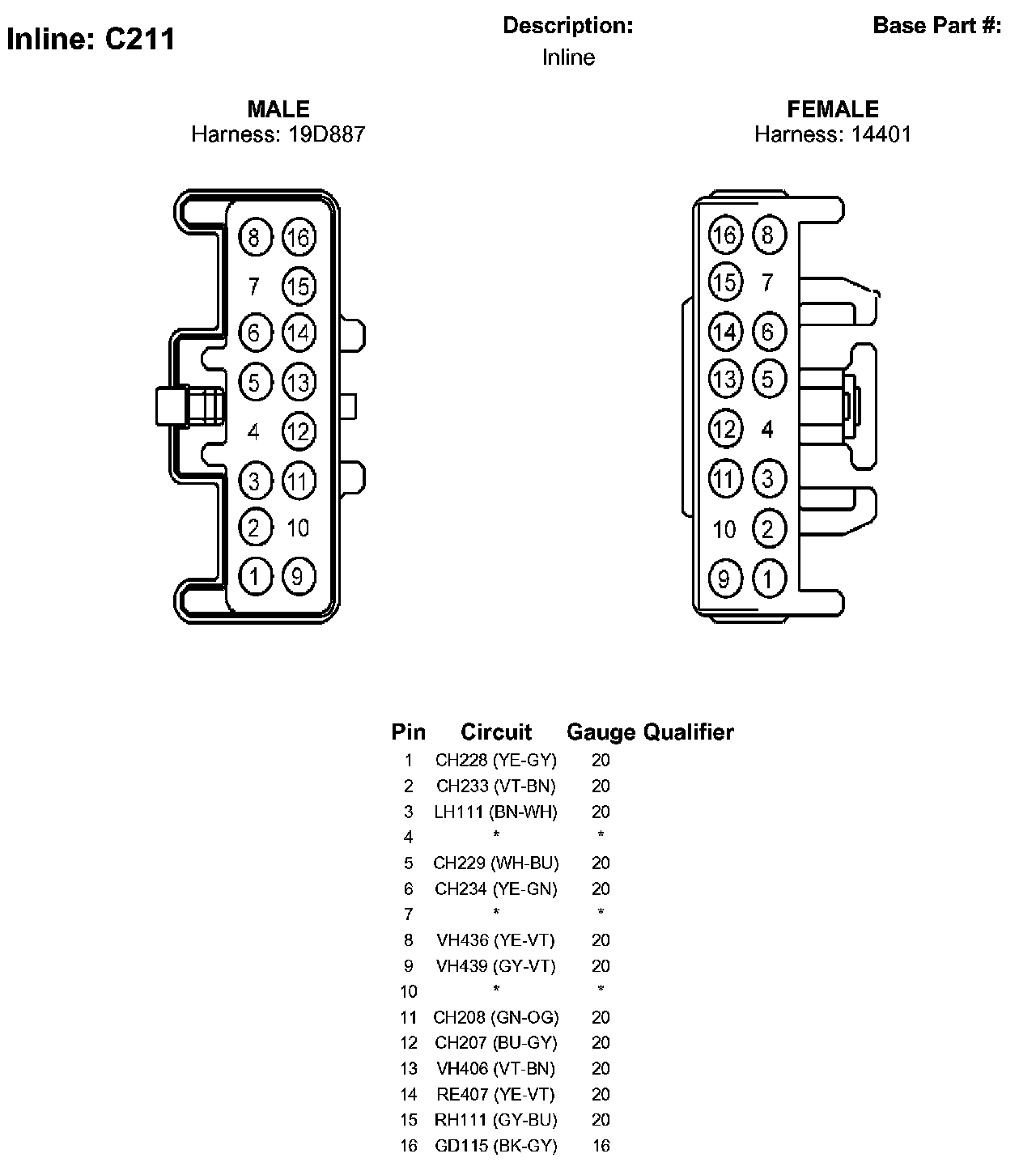 Inline: C211

Description:
Inline

Base Part #:

MALE
Harness: 19D887

8 16
7 15
6 14
5 13
4 12
3 11
2 10
1 9

FEMALE
Harness: 14401

16 8
15 7
14 6
13 5
12 4
11 3
10 2
9 1

| Pin | Circuit | Gauge | Qualifier |
|---|---|---|---|
| 1 | CH228 (YE-GY) | 20 | |
| 2 | CH233 (VT-BN) | 20 | |
| 3 | LH111 (BN-WH) | 20 | |
| 4 | * | * | |
| 5 | CH229 (WH-BU) | 20 | |
| 6 | CH234 (YE-GN) | 20 | |
| 7 | * | * | |
| 8 | VH436 (YE-VT) | 20 | |
| 9 | VH439 (GY-VT) | 20 | |
| 10 | * | * | |
| 11 | CH208 (GN-OG) | 20 | |
| 12 | CH207 (BU-GY) | 20 | |
| 13 | VH406 (VT-BN) | 20 | |
| 14 | RE407 (YE-VT) | 20 | |
| 15 | RH111 (GY-BU) | 20 | |
| 16 | GD115 (BK-GY) | 16 | |