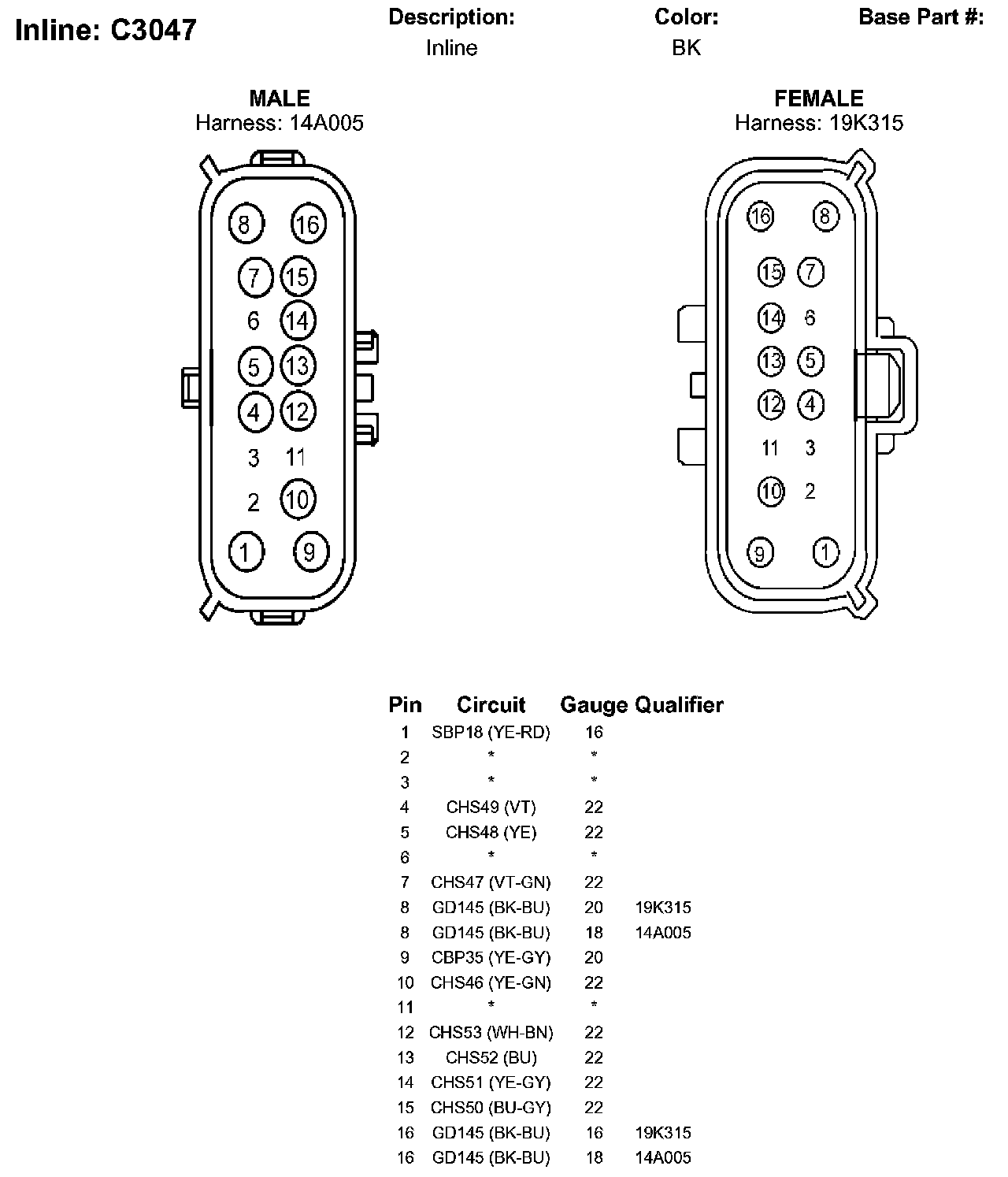 Inline: C3047

Description:
Inline

Color:
BK

Base Part #:

MALE
Harness: 14A005

8 16
7 15
6 14
5 13
4 12
3 11
2 10
1 9

FEMALE
Harness: 19K315

16 8
15 7
14 6
13 5
12 4
11 3
10 2
9 1

| Pin | Circuit | Gauge | Qualifier |
|---|---|---|---|
| 1 | SBP18 (YE-RD) | 16 | |
| 2 | * | * | |
| 3 | * | * | |
| 4 | CHS49 (VT) | 22 | |
| 5 | CHS48 (YE) | 22 | |
| 6 | * | * | |
| 7 | CHS47 (VT-GN) | 22 | |
| 8 | GD145 (BK-BU) | 20 | 19K315 |
| 8 | GD145 (BK-BU) | 18 | 14A005 |
| 9 | CBP35 (YE-GY) | 20 | |
| 10 | CHS46 (YE-GN) | 22 | |
| 11 | * | * | |
| 12 | CHS53 (WH-BN) | 22 | |
| 13 | CHS52 (BU) | 22 | |
| 14 | CHS51 (YE-GY) | 22 | |
| 15 | CHS50 (BU-GY) | 22 | |
| 16 | GD145 (BK-BU) | 16 | 19K315 |
| 16 | GD145 (BK-BU) | 18 | 14A005 |