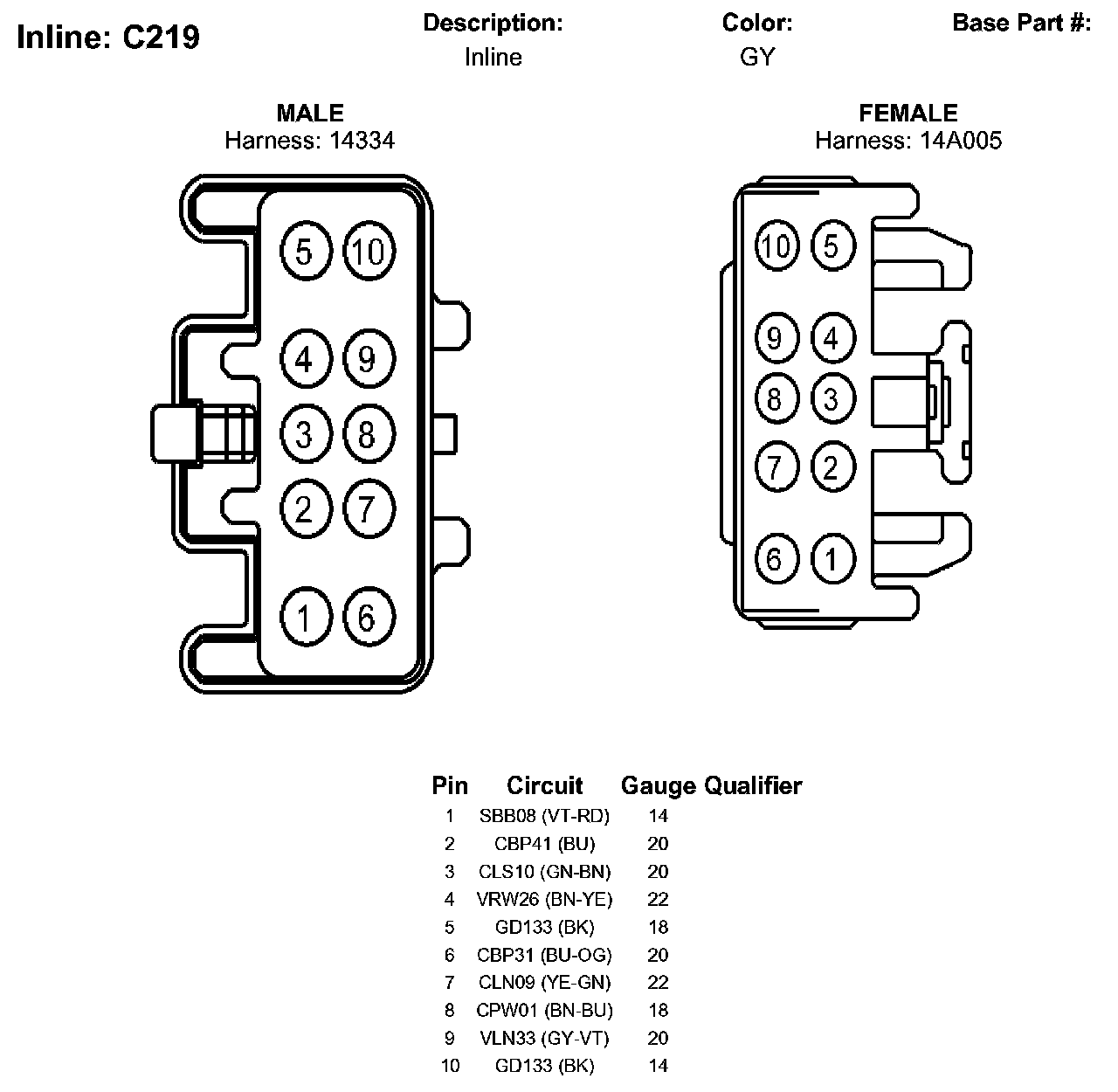 Inline: C219

Description:
Inline

Color:
GY

Base Part #:

MALE
Harness: 14334

5 10
4 9
3 8
2 7
1 6

FEMALE
Harness: 14A005

10 5
9 4
8 3
7 2
6 1

| Pin | Circuit | Gauge | Qualifier |
|---|---|---|---|
| 1 | SBB08 (VT-RD) | 14 | |
| 2 | CBP41 (BU) | 20 | |
| 3 | CLS10 (GN-BN) | 20 | |
| 4 | VRW26 (BN-YE) | 22 | |
| 5 | GD133 (BK) | 18 | |
| 6 | CBP31 (BU-OG) | 20 | |
| 7 | CLN09 (YE-GN) | 22 | |
| 8 | CPW01 (BN-BU) | 18 | |
| 9 | VLN33 (GY-VT) | 20 | |
| 10 | GD133 (BK) | 14 | |