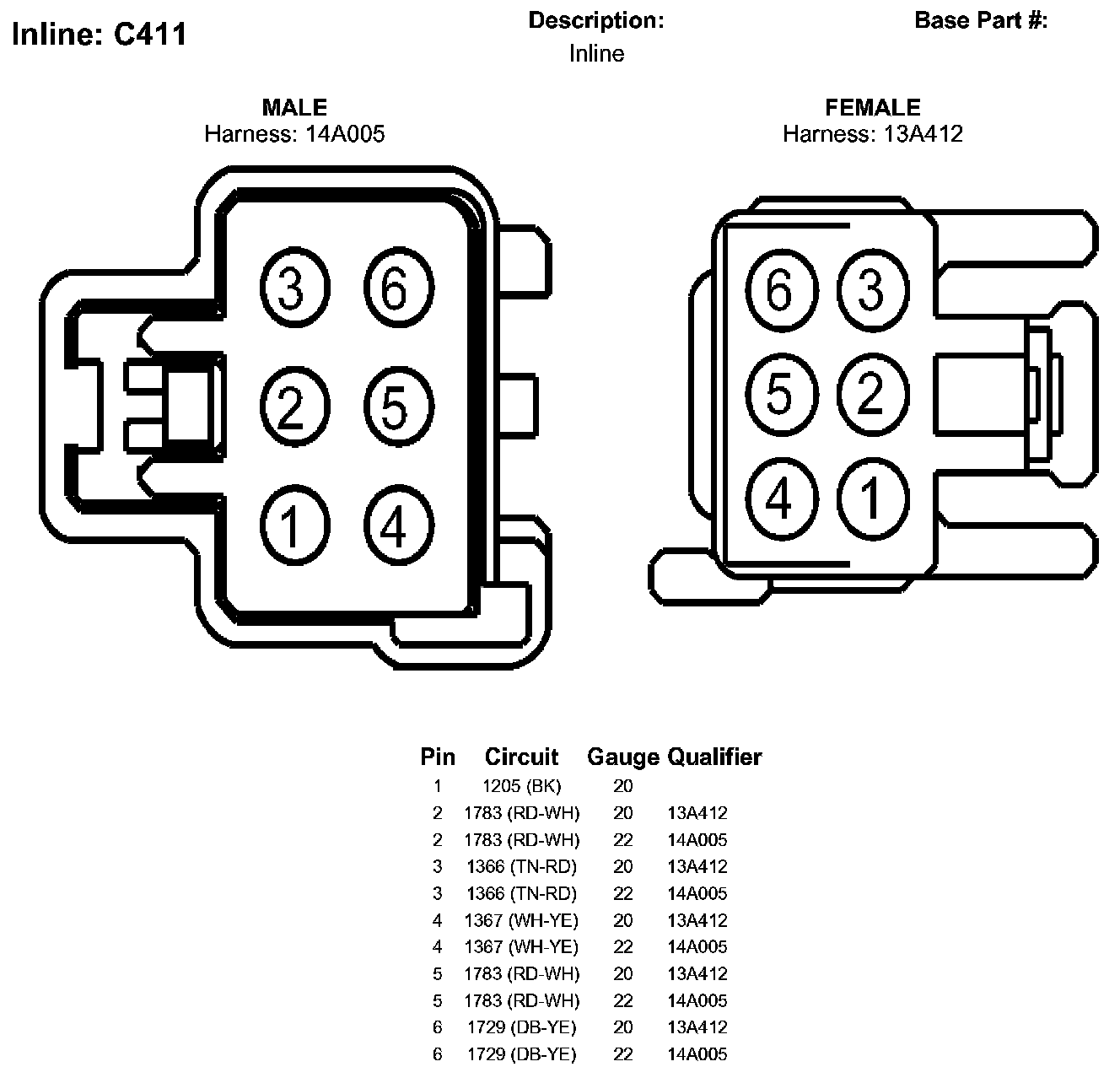 Inline: C411

Description:
Inline

Base Part #:

MALE
Harness: 14A005

3 6
2 5
1 4

FEMALE
Harness: 13A412

6 3
5 2
4 1

| Pin | Circuit | Gauge | Qualifier |
|---|---|---|---|
| 1 | 1205 (BK) | 20 | |
| 2 | 1783 (RD-WH) | 20 | 13A412 |
| 2 | 1783 (RD-WH) | 22 | 14A005 |
| 3 | 1366 (TN-RD) | 20 | 13A412 |
| 3 | 1366 (TN-RD) | 22 | 14A005 |
| 4 | 1367 (WH-YE) | 20 | 13A412 |
| 4 | 1367 (WH-YE) | 22 | 14A005 |
| 5 | 1783 (RD-WH) | 20 | 13A412 |
| 5 | 1783 (RD-WH) | 22 | 14A005 |
| 6 | 1729 (DB-YE) | 20 | 13A412 |
| 6 | 1729 (DB-YE) | 22 | 14A005 |