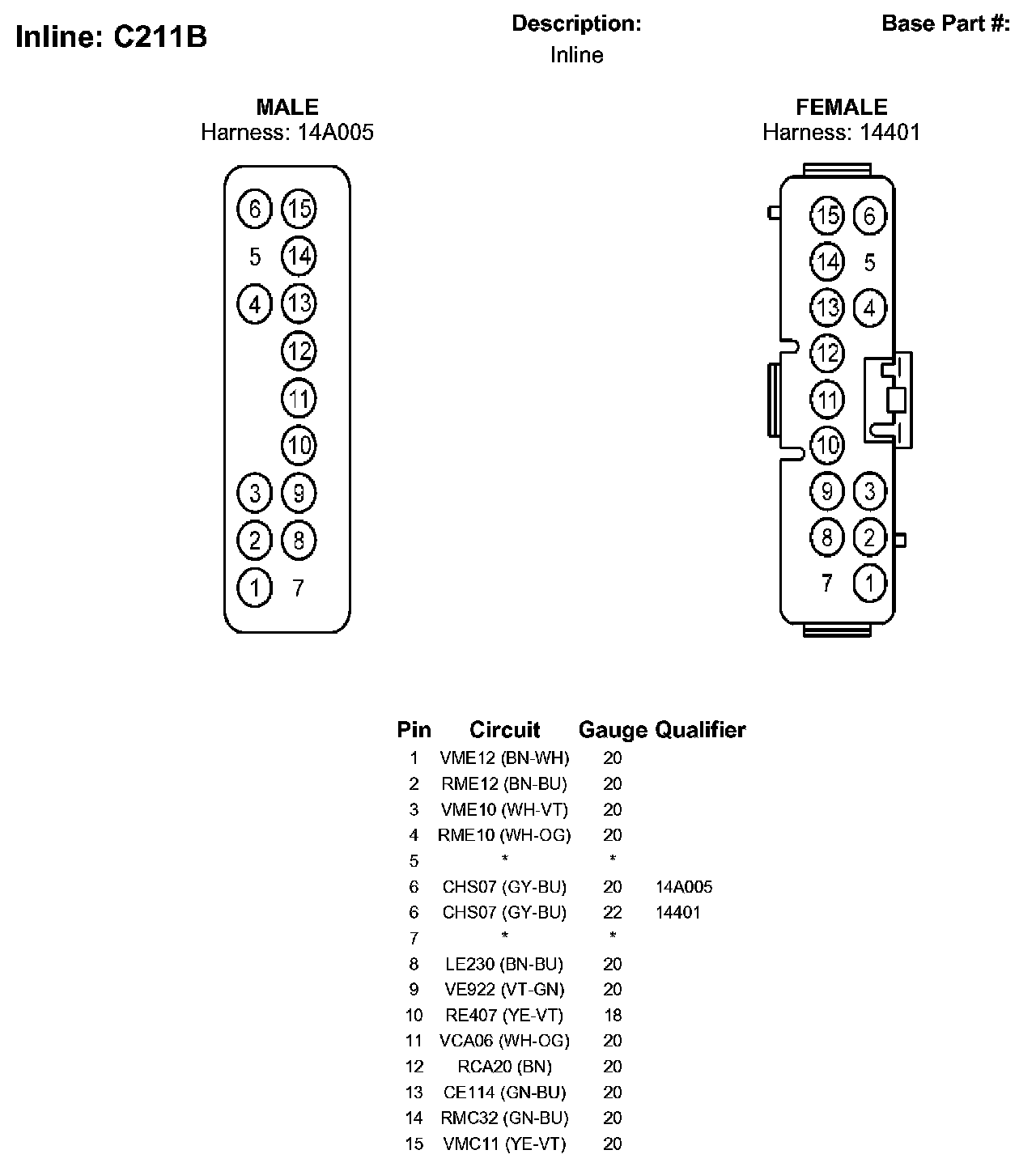 Inline: C211B

Description:
Inline

Base Part #:

MALE
Harness: 14A005

6 15
5 14
4 13
12
11
10
3 9
2 8
1 7

FEMALE
Harness: 14401

15 6
14 5
13 4
12
11
10
9 3
8 2
7 1

| Pin | Circuit | Gauge | Qualifier |
|---|---|---|---|
| 1 | VME12 (BN-WH) | 20 | |
| 2 | RME12 (BN-BU) | 20 | |
| 3 | VME10 (WH-VT) | 20 | |
| 4 | RME10 (WH-OG) | 20 | |
| 5 | * | * | |
| 6 | CHS07 (GY-BU) | 20 | 14A005 |
| 6 | CHS07 (GY-BU) | 22 | 14401 |
| 7 | * | * | |
| 8 | LE230 (BN-BU) | 20 | |
| 9 | VE922 (VT-GN) | 20 | |
| 10 | RE407 (YE-VT) | 18 | |
| 11 | VCA06 (WH-OG) | 20 | |
| 12 | RCA20 (BN) | 20 | |
| 13 | CE114 (GN-BU) | 20 | |
| 14 | RMC32 (GN-BU) | 20 | |
| 15 | VMC11 (YE-VT) | 20 | |