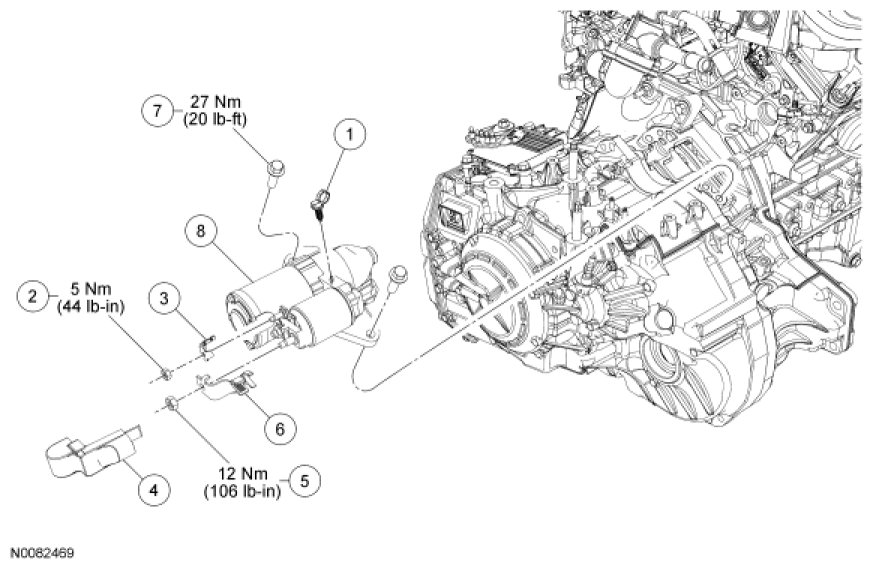 7 27 Nm (20 lb-ft)

1

8

2 5 Nm (44 lb-in)

3

6

4

12 Nm (106 lb-in) 5

N0082469