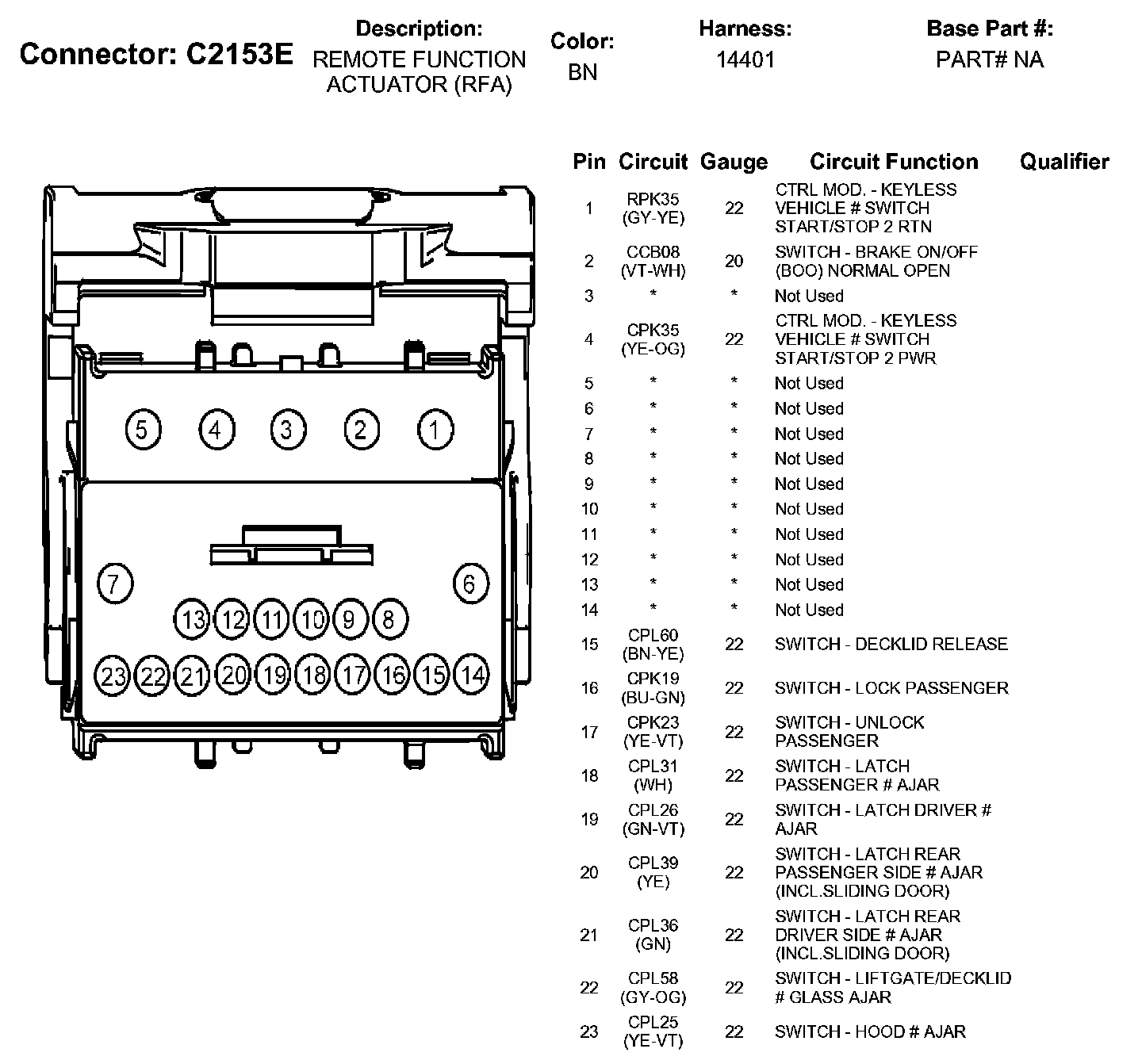 Connector: C2153E

Description:
REMOTE FUNCTION ACTUATOR (RFA)

Color:
BN

Harness:
14401

Base Part #:
PART# NA

5 4 3 2 1

7 6

13 12 11 10 9 8

23 22 21 20 19 18 17 16 15 14

| Pin | Circuit | Gauge | Circuit Function | Qualifier |
|---|---|---|---|---|
| 1 | RPK35 (GY-YE) | 22 | CTRL MOD. - KEYLESS VEHICLE # SWITCH START/STOP 2 RTN | |
| 2 | CCB08 (VT-WH) | 20 | SWITCH - BRAKE ON/OFF (BOO) NORMAL OPEN | |
| 3 | * | * | Not Used | |
| 4 | CPK35 (YE-OG) | 22 | CTRL MOD. - KEYLESS VEHICLE # SWITCH START/STOP 2 PWR | |
| 5 | * | * | Not Used | |
| 6 | * | * | Not Used | |
| 7 | * | * | Not Used | |
| 8 | * | * | Not Used | |
| 9 | * | * | Not Used | |
| 10 | * | * | Not Used | |
| 11 | * | * | Not Used | |
| 12 | * | * | Not Used | |
| 13 | * | * | Not Used | |
| 14 | * | * | Not Used | |
| 15 | CPL60 (BN-YE) | 22 | SWITCH - DECKLID RELEASE | |
| 16 | CPK19 (BU-GN) | 22 | SWITCH - LOCK PASSENGER | |
| 17 | CPK23 (YE-VT) | 22 | SWITCH - UNLOCK PASSENGER | |
| 18 | CPL31 (WH) | 22 | SWITCH - LATCH PASSENGER # AJAR | |
| 19 | CPL26 (GN-VT) | 22 | SWITCH - LATCH DRIVER # AJAR | |
| 20 | CPL39 (YE) | 22 | SWITCH - LATCH REAR PASSENGER SIDE # AJAR (INCL.SLIDING DOOR) | |
| 21 | CPL36 (GN) | 22 | SWITCH - LATCH REAR DRIVER SIDE # AJAR (INCL.SLIDING DOOR) | |
| 22 | CPL58 (GY-OG) | 22 | SWITCH - LIFTGATE/DECKLID # GLASS AJAR | |
| 23 | CPL25 (YE-VT) | 22 | SWITCH - HOOD # AJAR | |