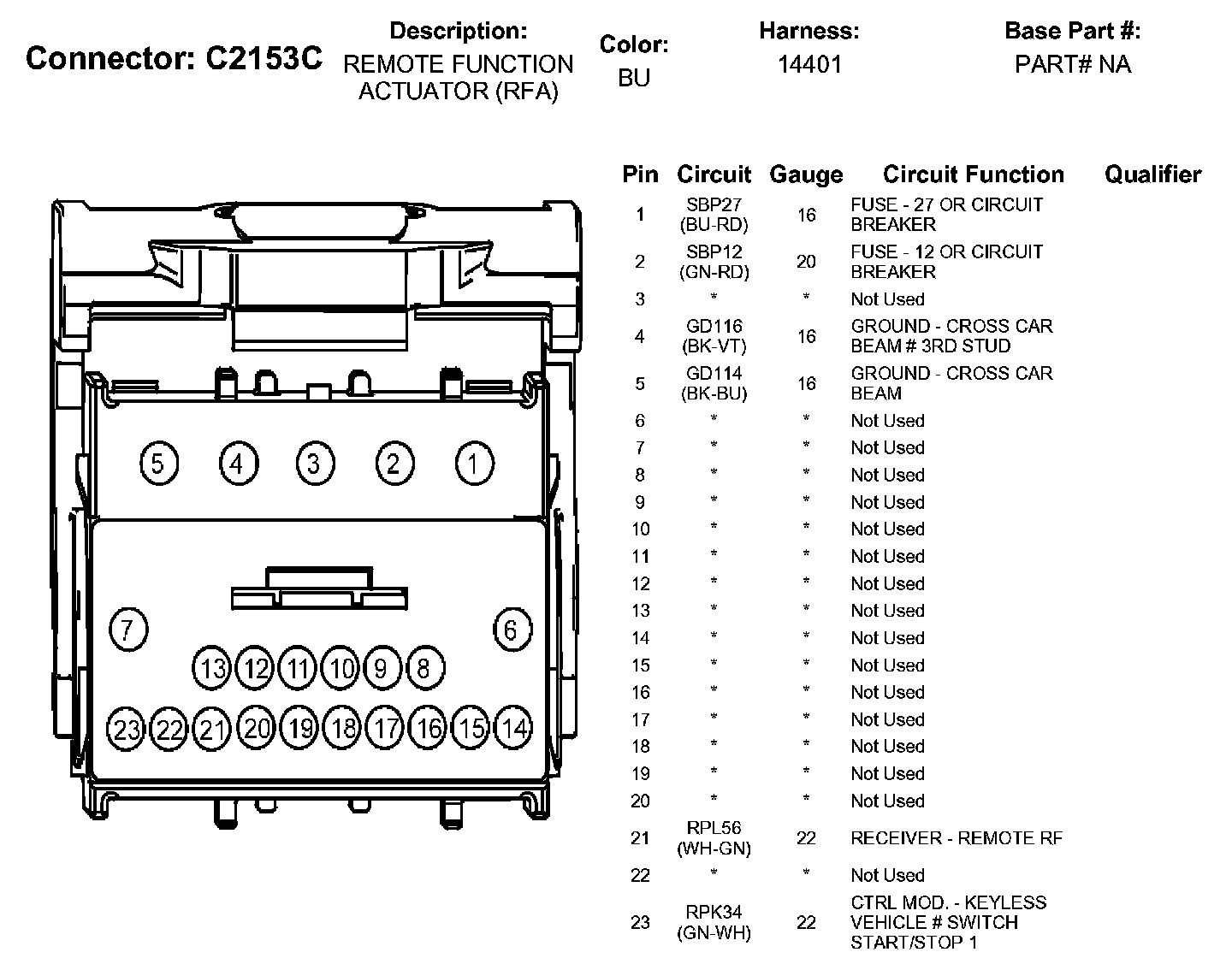 Connector: C2153C

Description:
REMOTE FUNCTION ACTUATOR (RFA)

Color:
BU

Harness:
14401

Base Part #:
PART# NA

5 4 3 2 1

7 6

13 12 11 10 9 8

23 22 21 20 19 18 17 16 15 14

| Pin | Circuit | Gauge | Circuit Function | Qualifier |
|---|---|---|---|---|
| 1 | SBP27 (BU-RD) | 16 | FUSE - 27 OR CIRCUIT BREAKER | |
| 2 | SBP12 (GN-RD) | 20 | FUSE - 12 OR CIRCUIT BREAKER | |
| 3 | * | * | Not Used | |
| 4 | GD116 (BK-VT) | 16 | GROUND - CROSS CAR BEAM # 3RD STUD | |
| 5 | GD114 (BK-BU) | 16 | GROUND - CROSS CAR BEAM | |
| 6 | * | * | Not Used | |
| 7 | * | * | Not Used | |
| 8 | * | * | Not Used | |
| 9 | * | * | Not Used | |
| 10 | * | * | Not Used | |
| 11 | * | * | Not Used | |
| 12 | * | * | Not Used | |
| 13 | * | * | Not Used | |
| 14 | * | * | Not Used | |
| 15 | * | * | Not Used | |
| 16 | * | * | Not Used | |
| 17 | * | * | Not Used | |
| 18 | * | * | Not Used | |
| 19 | * | * | Not Used | |
| 20 | * | * | Not Used | |
| 21 | RPL56 (WH-GN) | 22 | RECEIVER - REMOTE RF | |
| 22 | * | * | Not Used | |
| 23 | RPK34 (GN-WH) | 22 | CTRL MOD. - KEYLESS VEHICLE # SWITCH START/STOP 1 | |