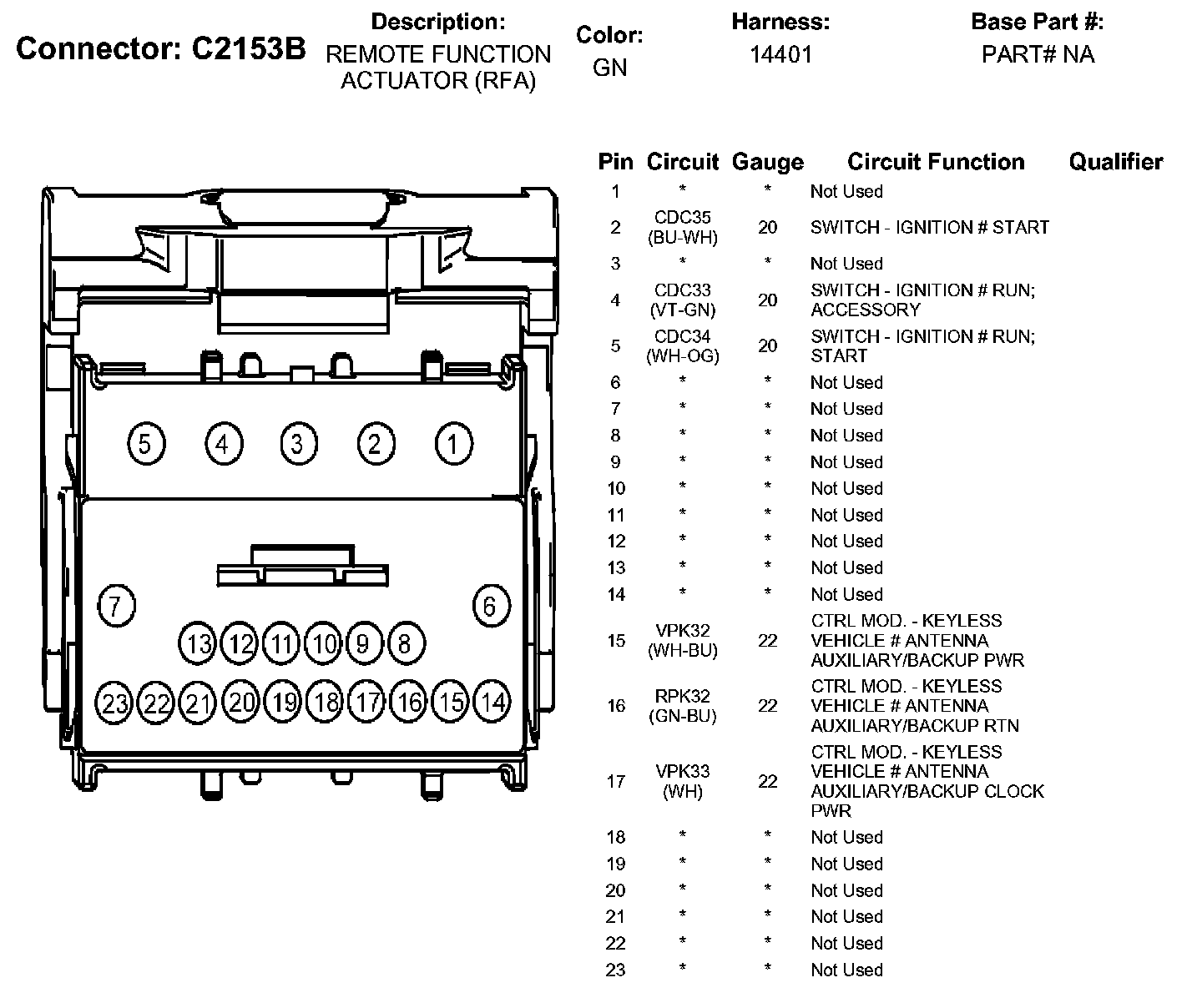 Connector: C2153B

Description:
REMOTE FUNCTION ACTUATOR (RFA)

Color:
GN

Harness:
14401

Base Part #:
PART# NA

5 4 3 2 1

7 6

13 12 11 10 9 8

23 22 21 20 19 18 17 16 15 14

| Pin | Circuit | Gauge | Circuit Function | Qualifier |
|---|---|---|---|---|
| 1 | * | * | Not Used | |
| 2 | CDC35 (BU-WH) | 20 | SWITCH - IGNITION # START | |
| 3 | * | * | Not Used | |
| 4 | CDC33 (VT-GN) | 20 | SWITCH - IGNITION # RUN; ACCESSORY | |
| 5 | CDC34 (WH-OG) | 20 | SWITCH - IGNITION # RUN; START | |
| 6 | * | * | Not Used | |
| 7 | * | * | Not Used | |
| 8 | * | * | Not Used | |
| 9 | * | * | Not Used | |
| 10 | * | * | Not Used | |
| 11 | * | * | Not Used | |
| 12 | * | * | Not Used | |
| 13 | * | * | Not Used | |
| 14 | * | * | Not Used | |
| 15 | VPK32 (WH-BU) | 22 | CTRL MOD. - KEYLESS VEHICLE # ANTENNA AUXILIARY/BACKUP PWR | |
| 16 | RPK32 (GN-BU) | 22 | CTRL MOD. - KEYLESS VEHICLE # ANTENNA AUXILIARY/BACKUP RTN | |
| 17 | VPK33 (WH) | 22 | CTRL MOD. - KEYLESS VEHICLE # ANTENNA AUXILIARY/BACKUP CLOCK PWR | |
| 18 | * | * | Not Used | |
| 19 | * | * | Not Used | |
| 20 | * | * | Not Used | |
| 21 | * | * | Not Used | |
| 22 | * | * | Not Used | |
| 23 | * | * | Not Used | |