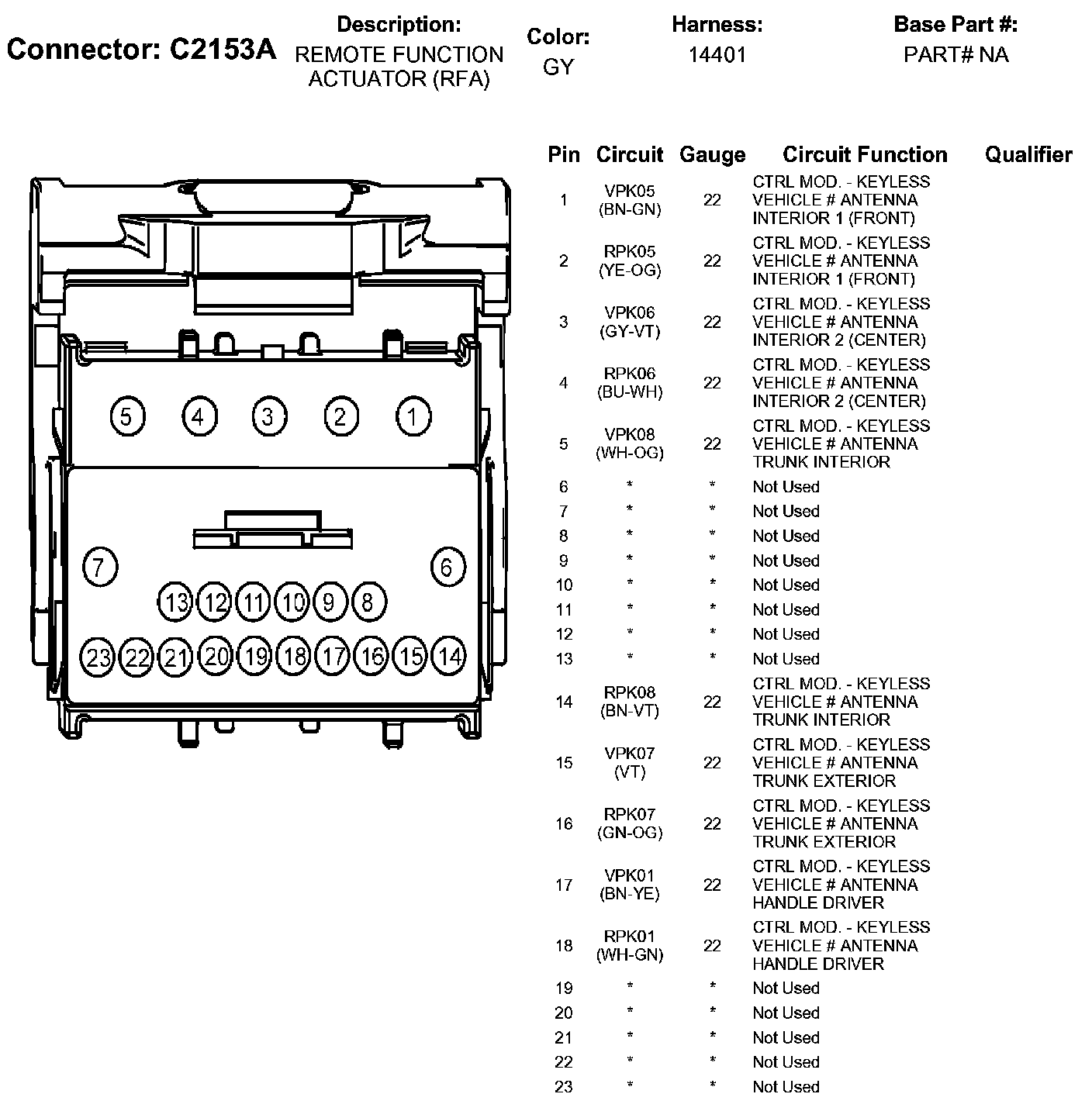 Connector: C2153A

Description:
REMOTE FUNCTION ACTUATOR (RFA)

Color:
GY

Harness:
14401

Base Part #:
PART# NA

5 4 3 2 1

7 6

13 12 11 10 9 8

23 22 21 20 19 18 17 16 15 14

| Pin | Circuit | Gauge | Circuit Function | Qualifier |
|---|---|---|---|---|
| 1 | VPK05 (BN-GN) | 22 | CTRL MOD. - KEYLESS VEHICLE # ANTENNA INTERIOR 1 (FRONT) | |
| 2 | RPK05 (YE-OG) | 22 | CTRL MOD. - KEYLESS VEHICLE # ANTENNA INTERIOR 1 (FRONT) | |
| 3 | VPK06 (GY-VT) | 22 | CTRL MOD. - KEYLESS VEHICLE # ANTENNA INTERIOR 2 (CENTER) | |
| 4 | RPK06 (BU-WH) | 22 | CTRL MOD. - KEYLESS VEHICLE # ANTENNA INTERIOR 2 (CENTER) | |
| 5 | VPK08 (WH-OG) | 22 | CTRL MOD. - KEYLESS VEHICLE # ANTENNA TRUNK INTERIOR | |
| 6 | * | * | Not Used | |
| 7 | * | * | Not Used | |
| 8 | * | * | Not Used | |
| 9 | * | * | Not Used | |
| 10 | * | * | Not Used | |
| 11 | * | * | Not Used | |
| 12 | * | * | Not Used | |
| 13 | * | * | Not Used | |
| 14 | RPK08 (BN-VT) | 22 | CTRL MOD. - KEYLESS VEHICLE # ANTENNA TRUNK INTERIOR | |
| 15 | VPK07 (VT) | 22 | CTRL MOD. - KEYLESS VEHICLE # ANTENNA TRUNK EXTERIOR | |
| 16 | RPK07 (GN-OG) | 22 | CTRL MOD. - KEYLESS VEHICLE # ANTENNA TRUNK EXTERIOR | |
| 17 | VPK01 (BN-YE) | 22 | CTRL MOD. - KEYLESS VEHICLE # ANTENNA HANDLE DRIVER | |
| 18 | RPK01 (WH-GN) | 22 | CTRL MOD. - KEYLESS VEHICLE # ANTENNA HANDLE DRIVER | |
| 19 | * | * | Not Used | |
| 20 | * | * | Not Used | |
| 21 | * | * | Not Used | |
| 22 | * | * | Not Used | |
| 23 | * | * | Not Used | |