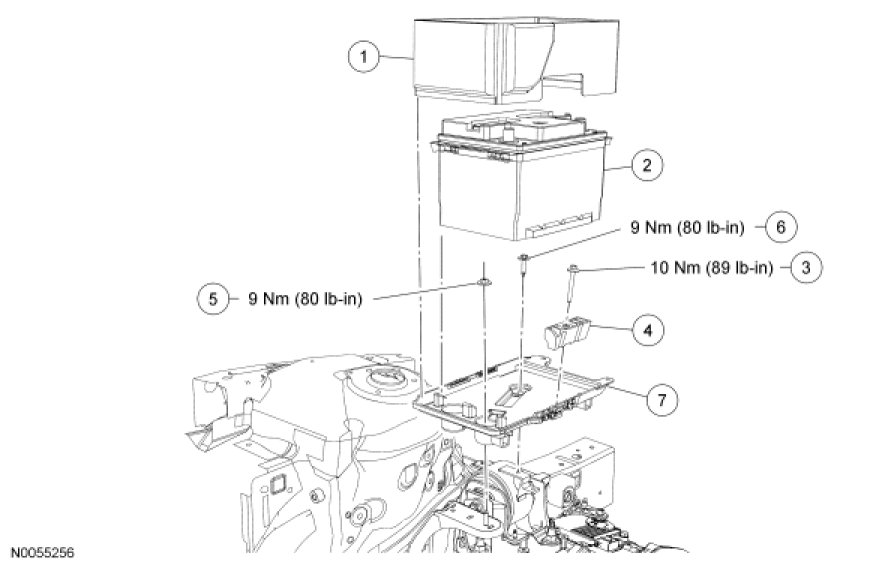 1

2

9 Nm (80 lb-in) 6

10 Nm (89 lb-in) 3

5 9 Nm (80 lb-in)

4

7

N0055256