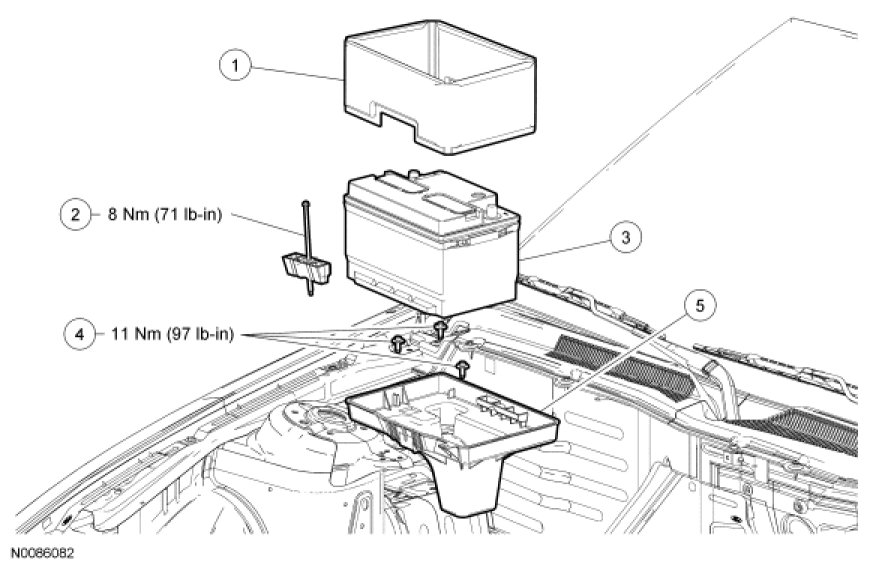 1

2 8 Nm (71 lb-in)

3

4 11 Nm (97 lb-in)

5

N0086082