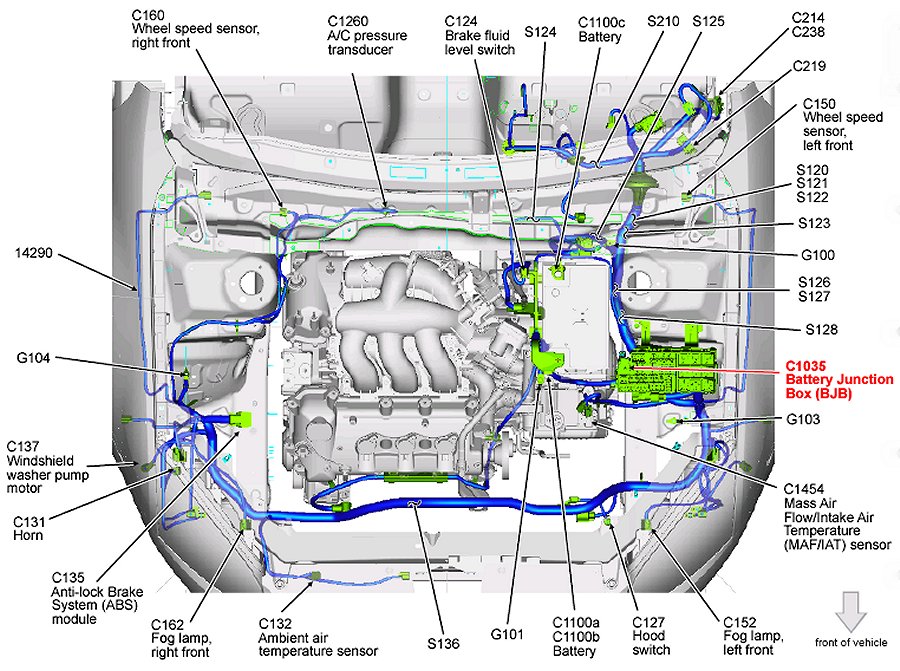 C160
Wheel speed sensor, right front

C1260
A/C pressure transducer

C124
Brake fluid level switch

S124

C1100c
Battery

S210

S125

C214
C238

C219

C150
Wheel speed sensor, left front

S120
S121
S122

S123

G100

S126
S127

S128

C1035
Battery Junction Box (BJB)

G103

C1454
Mass Air Flow/Intake Air Temperature (MAF/IAT) sensor

14290

G104

C137
Windshield washer pump motor

C131
Horn

C135
Anti-lock Brake System (ABS) module

C162
Fog lamp, right front

C132
Ambient air temperature sensor

S136

G101

C1100a
C1100b
Battery

C127
Hood switch

C152
Fog lamp, left front

front of vehicle