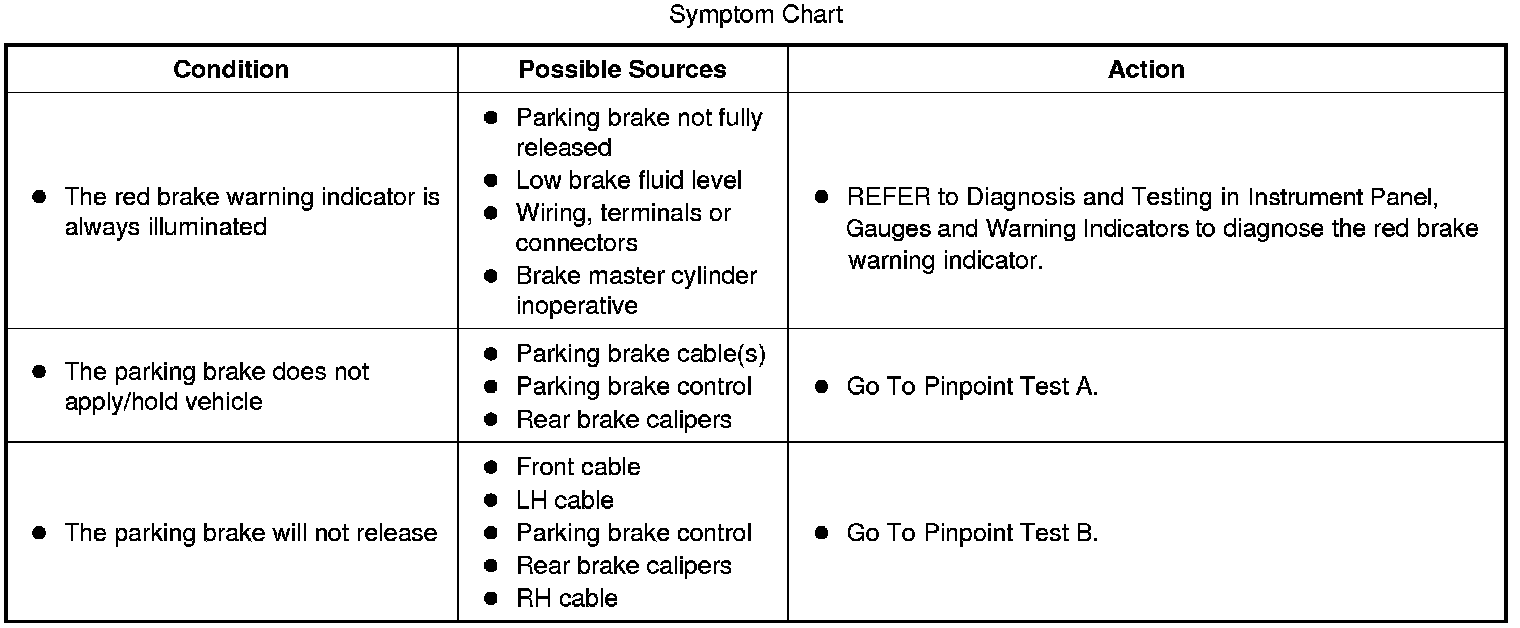 Symptom Chart

| Condition | Possible Sources | Action |
|---|---|---|
| ● The red brake warning indicator is always illuminated | ● Parking brake not fully released ● Low brake fluid level ● Wiring, terminals or connectors ● Brake master cylinder inoperative | ● REFER to Diagnosis and Testing in Instrument Panel, Gauges and Warning Indicators to diagnose the red brake warning indicator. |
| ● The parking brake does not apply/hold vehicle | ● Parking brake cable(s) ● Parking brake control ● Rear brake calipers | ● Go To Pinpoint Test A. |
| ● The parking brake will not release | ● Front cable ● LH cable ● Parking brake control ● Rear brake calipers ● RH cable | ● Go To Pinpoint Test B. |