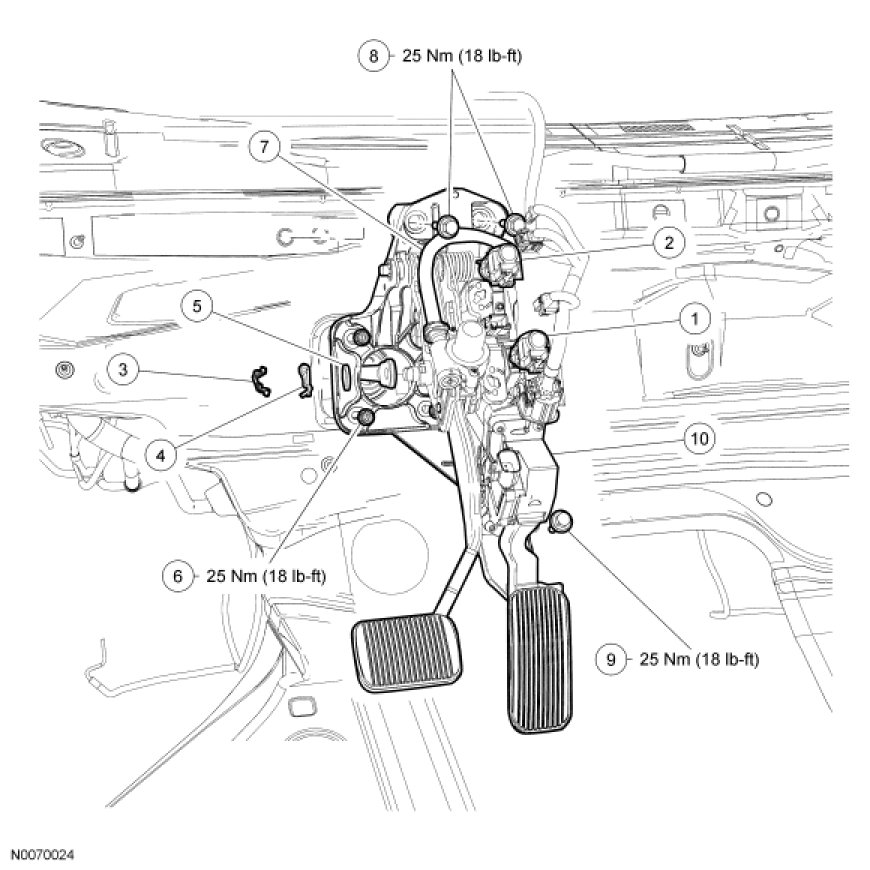 8 25 Nm (18 lb-ft)

7

2

5

1

3

4

10

6 25 Nm (18 lb-ft)

9 25 Nm (18 lb-ft)

N0070024