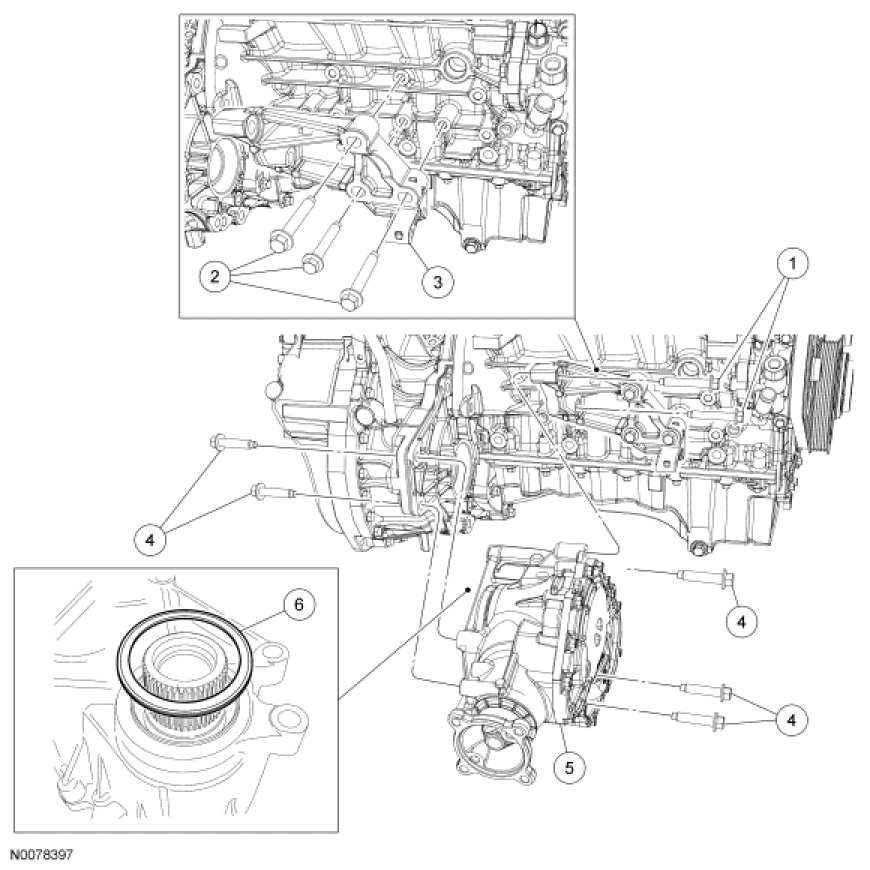 2
3
1
4
6
4
4
5
N0078397