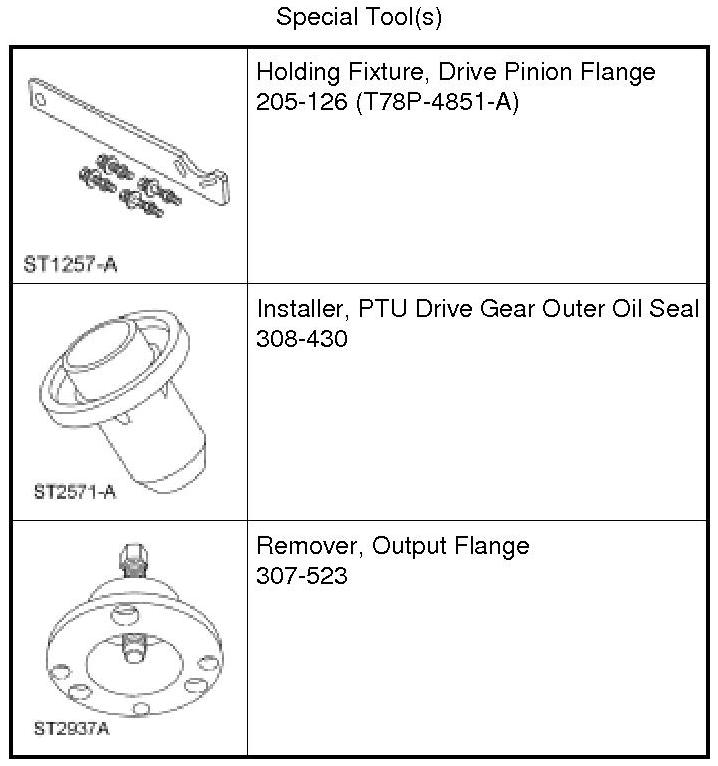 Special Tool(s)

| | |
|---|---|
| ST1257-A | Holding Fixture, Drive Pinion Flange 205-126 (T78P-4851-A) |
| ST2571-A | Installer, PTU Drive Gear Outer Oil Seal 308-430 |
| ST2937A | Remover, Output Flange 307-523 |