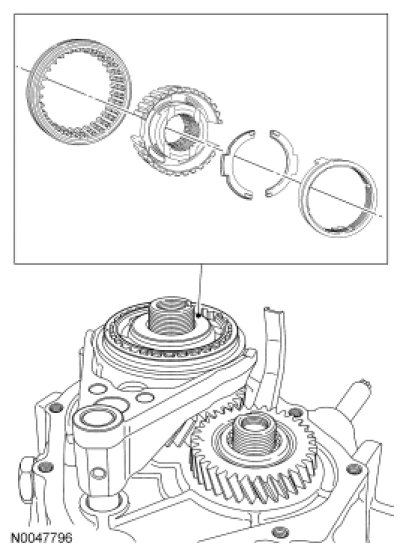 N0047796