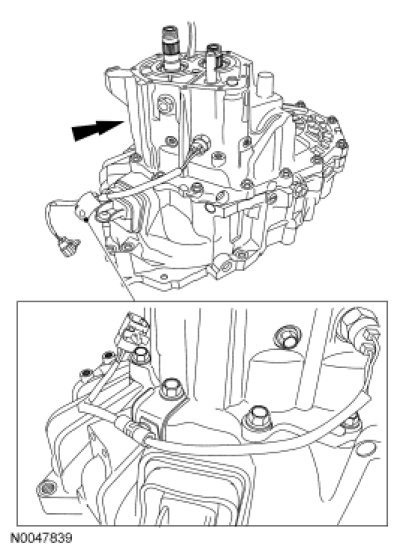 N0047839