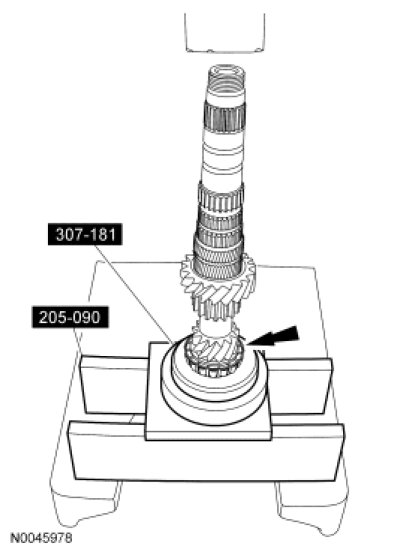 307-181

205-090

N0045978