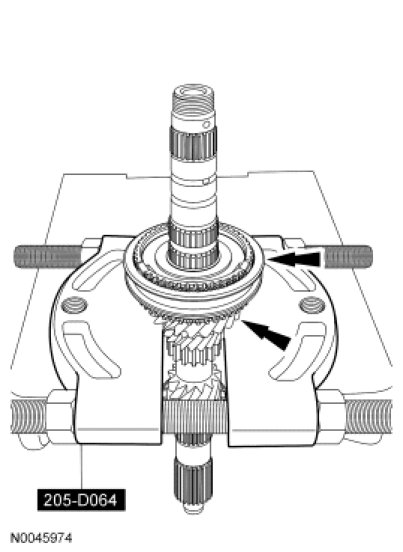 205-D064

N0045974