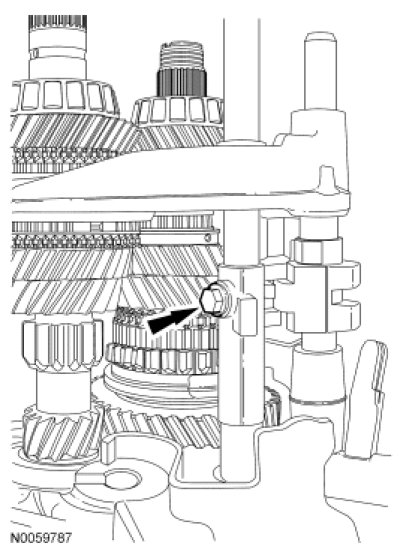 N0059787